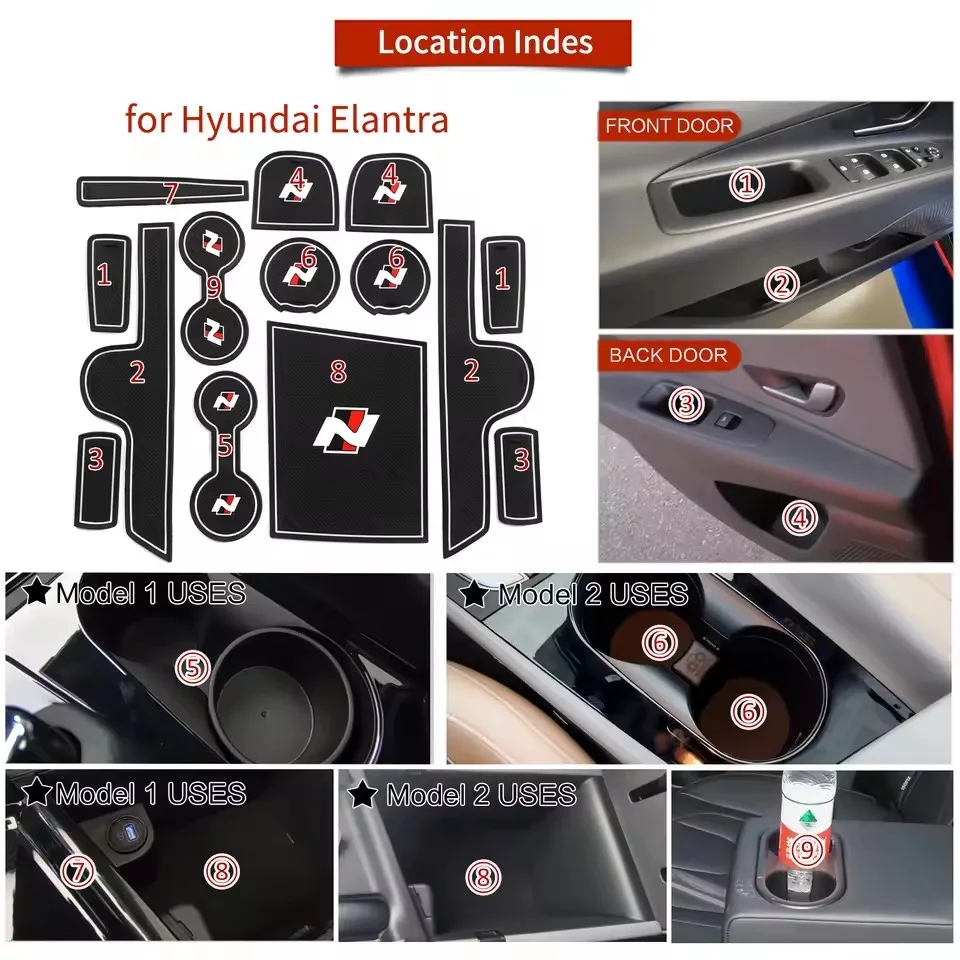 Location Indes

for Hyundai Elantra

7
4
4
1
9
6
6
1
2
8
2
5
3
3

FRONT DOOR
①
②

BACK DOOR
③
④

★Model 1 USES
⑤

★Model 2 USES
⑥
⑥

★Model 1 USES
⑦
⑧

★Model 2 USES
⑧

⑨