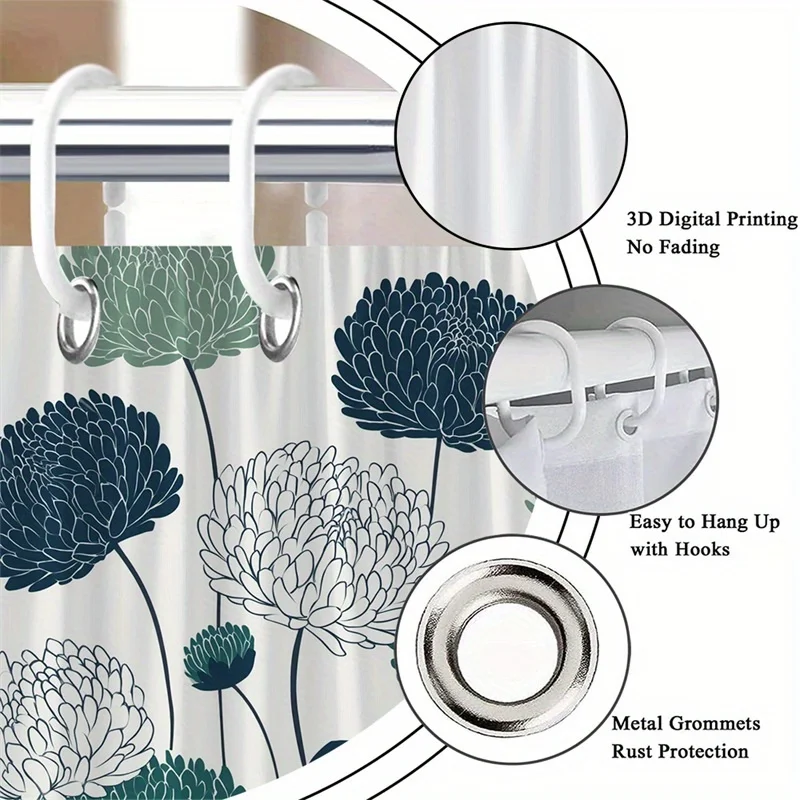 3D Digital Printing
No Fading

Easy to Hang Up
with Hooks

Metal Grommets
Rust Protection