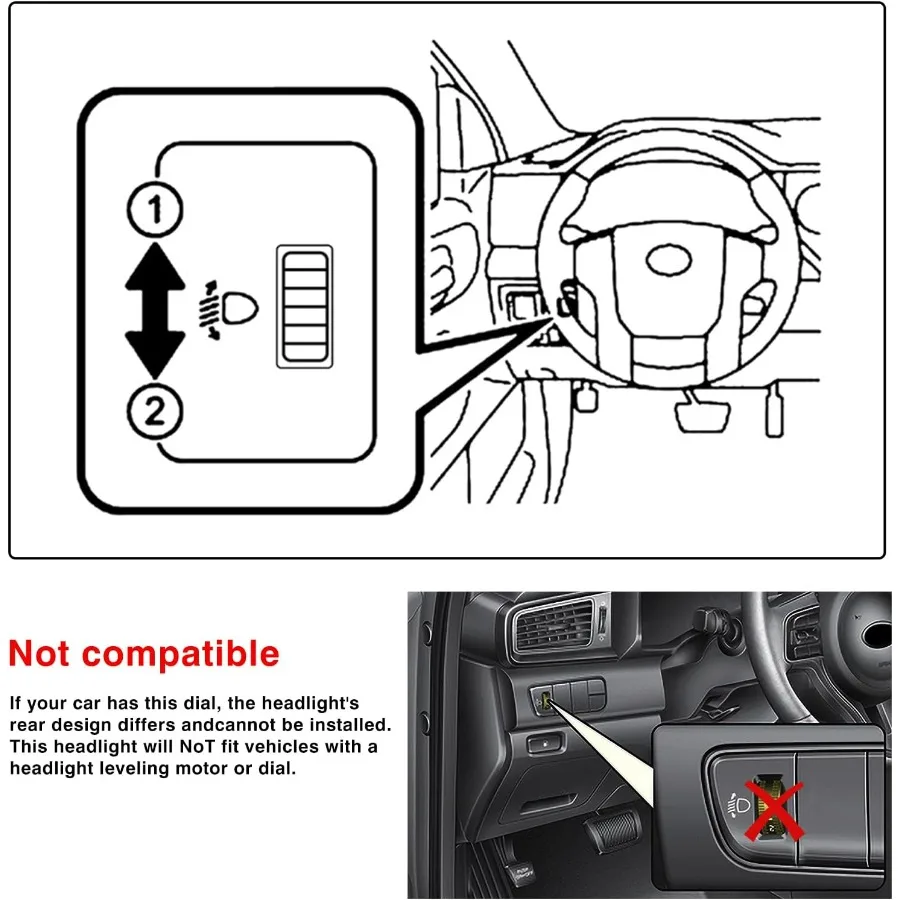 1

2

Not compatible

If your car has this dial, the headlight's rear design differs andcannot be installed. This headlight will NoT fit vehicles with a headlight leveling motor or dial.