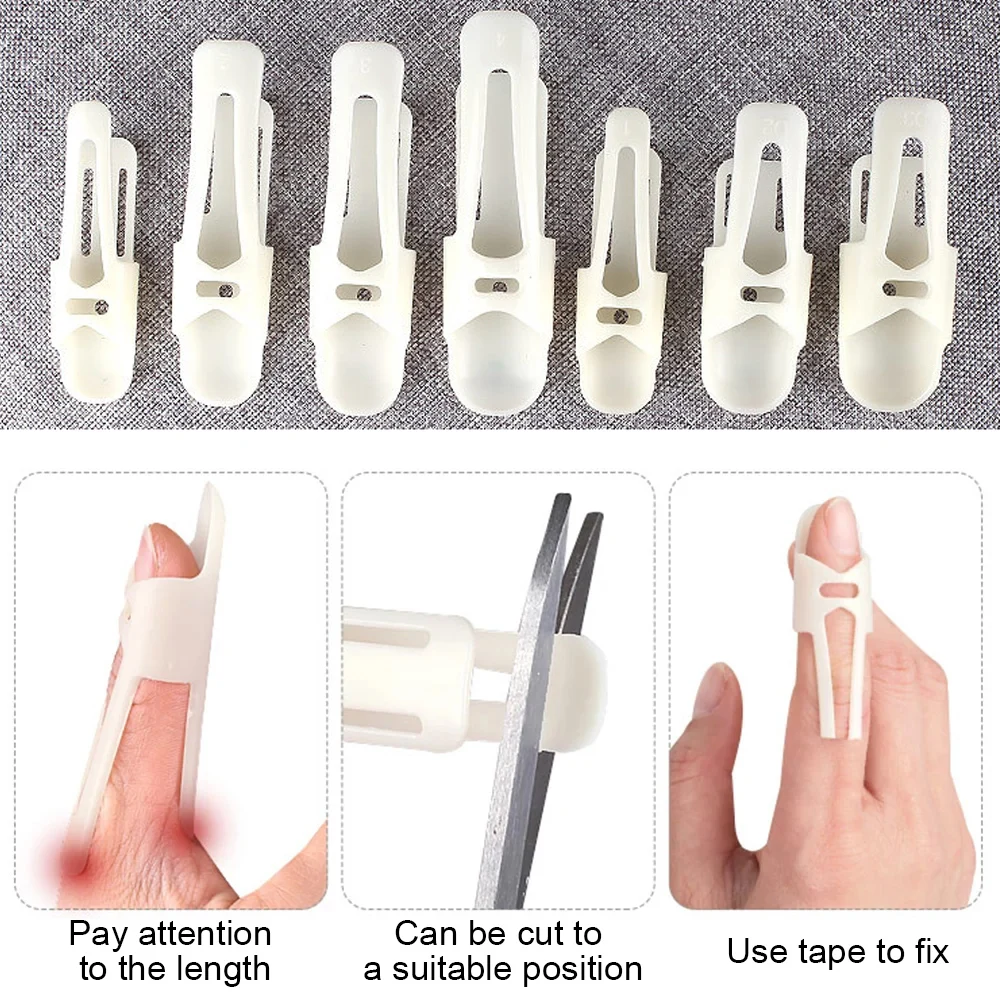 Pay attention to the length

Can be cut to a suitable position

Use tape to fix