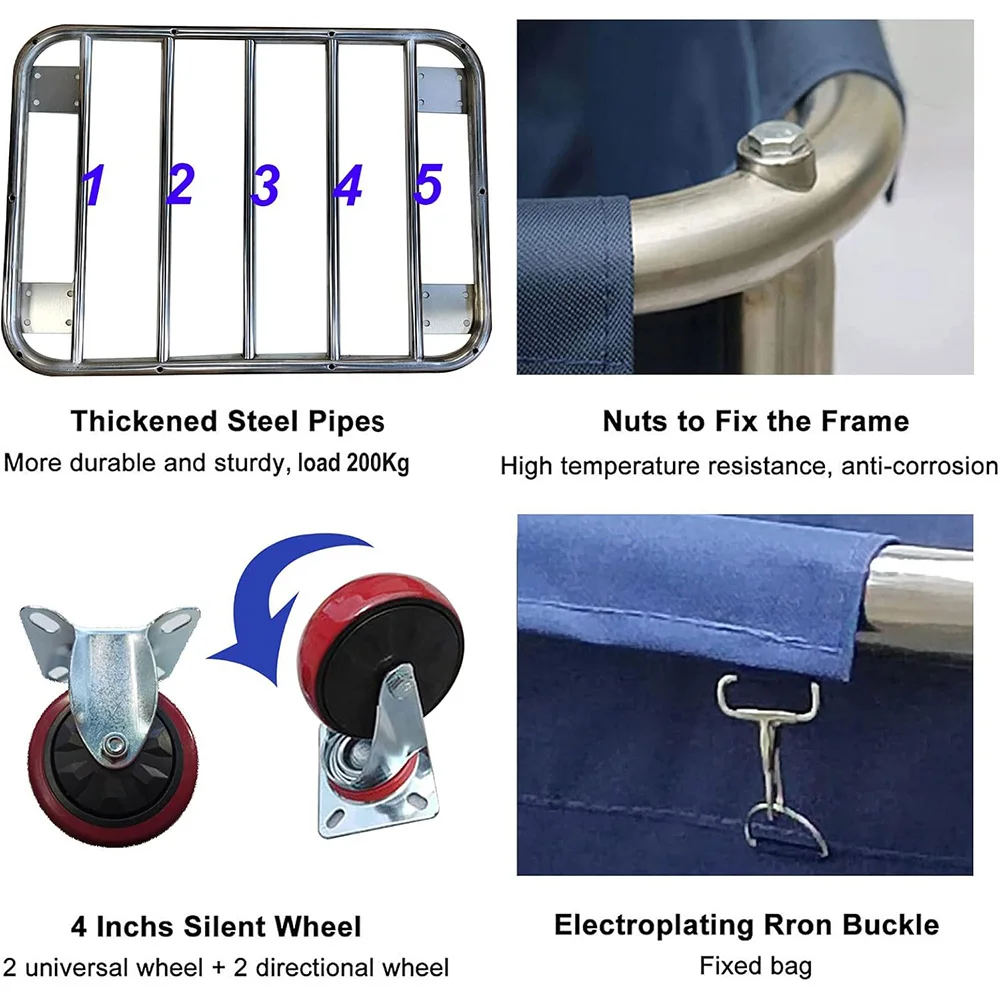 1 2 3 4 5

Thickened Steel Pipes
More durable and sturdy, load 200Kg

Nuts to Fix the Frame
High temperature resistance, anti-corrosion

4 Inchs Silent Wheel
2 universal wheel + 2 directional wheel

Electroplating Rron Buckle
Fixed bag