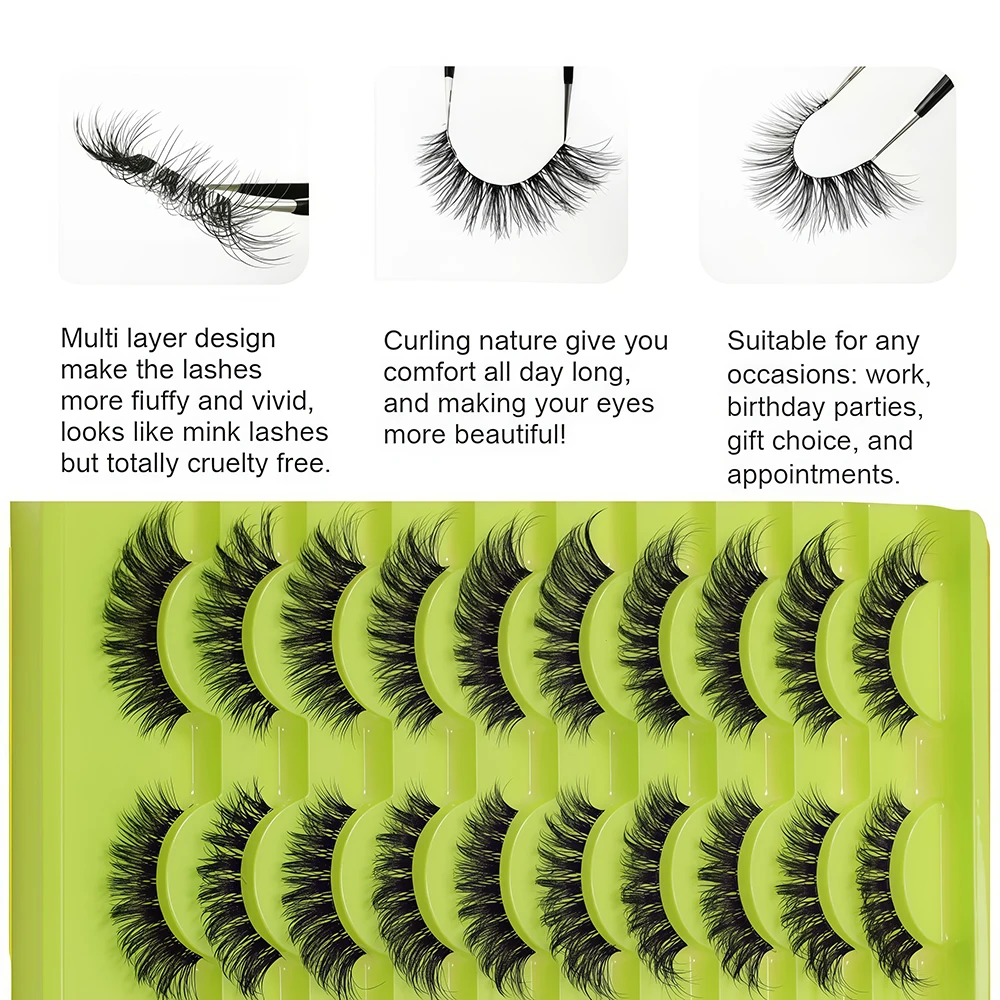 Multi layer design make the lashes more fiuffy and vivid, looks like mink lashes but totally cruelty free.

Curling nature give you comfort all day long, and making your eyes more beautiful!

Suitable for any occasions: work, birthday parties, gift choice, and appointments.