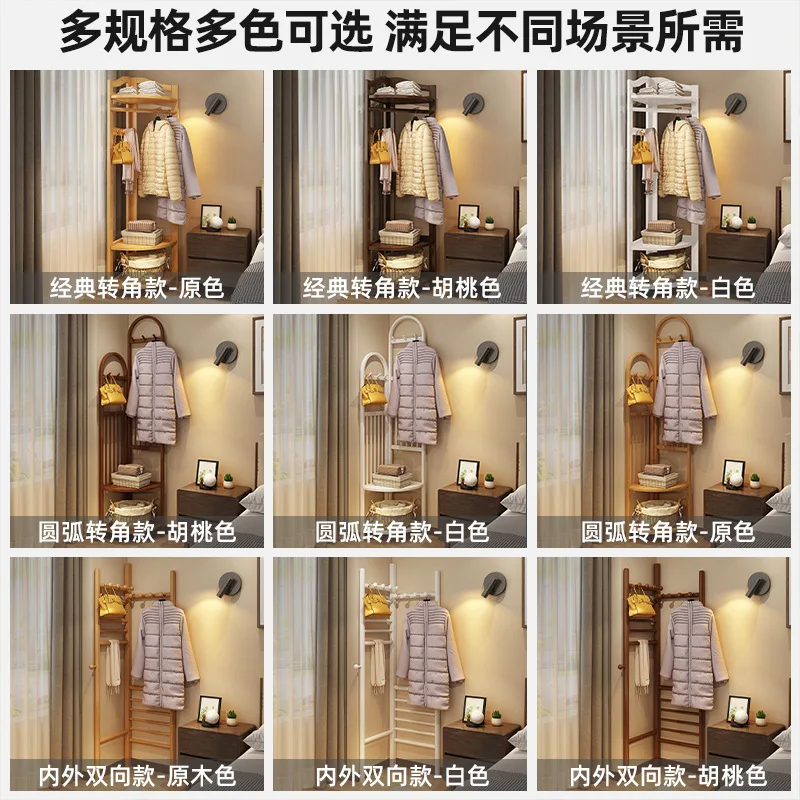 多规格多色可选 满足不同场景所需

经典转角款-原色

经典转角款-胡桃色

经典转角款-白色

圆弧转角款-胡桃色

圆弧转角款-白色

圆弧转角款-原色

内外双向款-原木色

内外双向款-白色

内外双向款-胡桃色