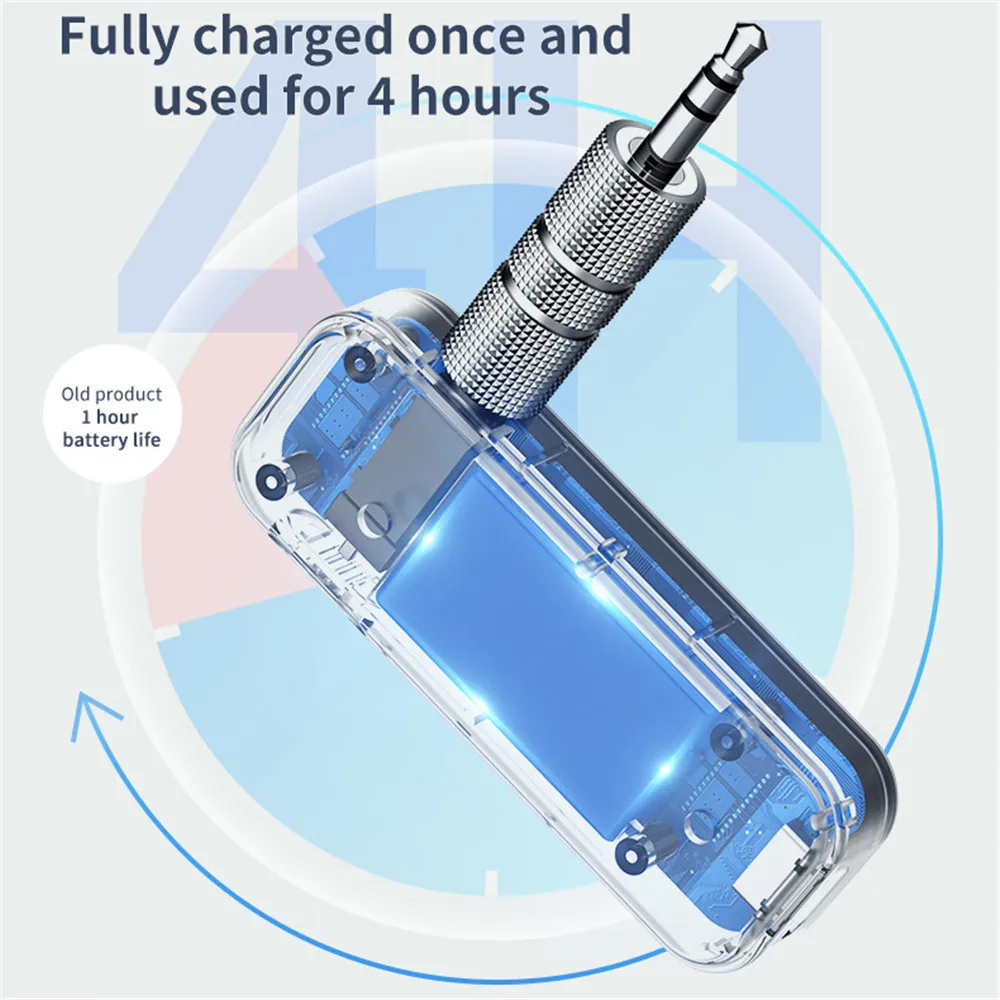 Fully charged once and used for 4 hours

4H

Old product
1 hour
battery life