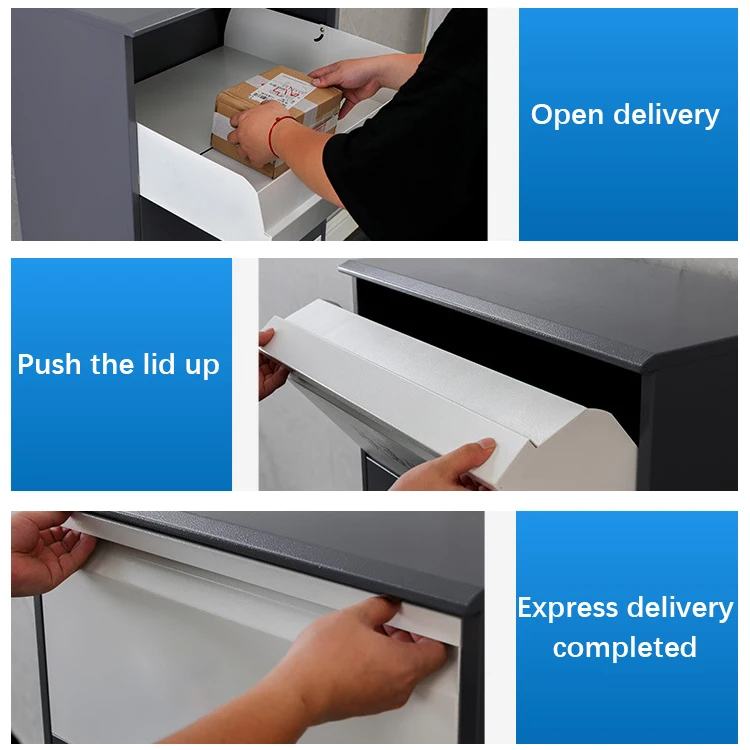 Open delivery

Push the lid up

Express delivery completed