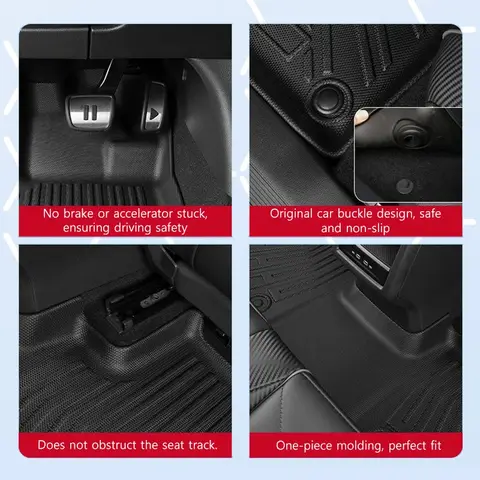 No brake or accelerator stuck, ensuring driving safety

Original car buckle design, safe and non-slip

Does not obstruct the seat track.

One-piece molding, perfect fit