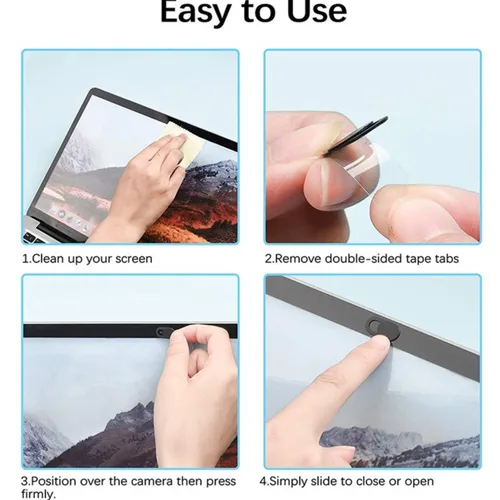 Easy to Use

1.Clean up your screen

2.Remove double-sided tape tabs

3.Position over the camera then press firmly.

4.Simply slide to close or open