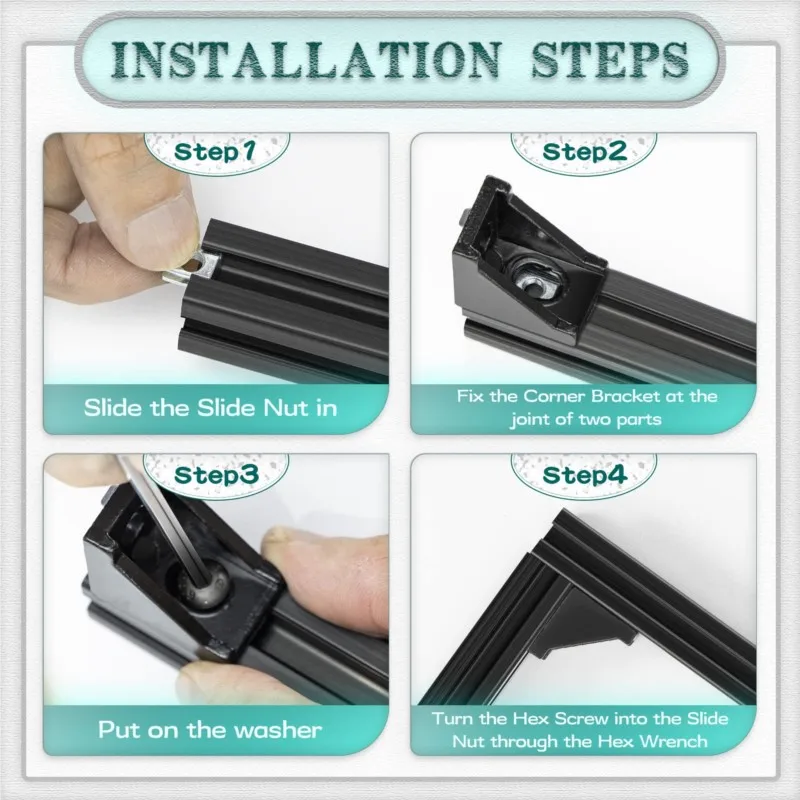 INSTALLATION STEPS

Step1

Slide the Slide Nut in

Step2

Fix the Corner Bracket at the joint of two parts

Step3

Put on the washer

Step4

Turn the Hex Screw into the Slide Nut through the Hex Wrench