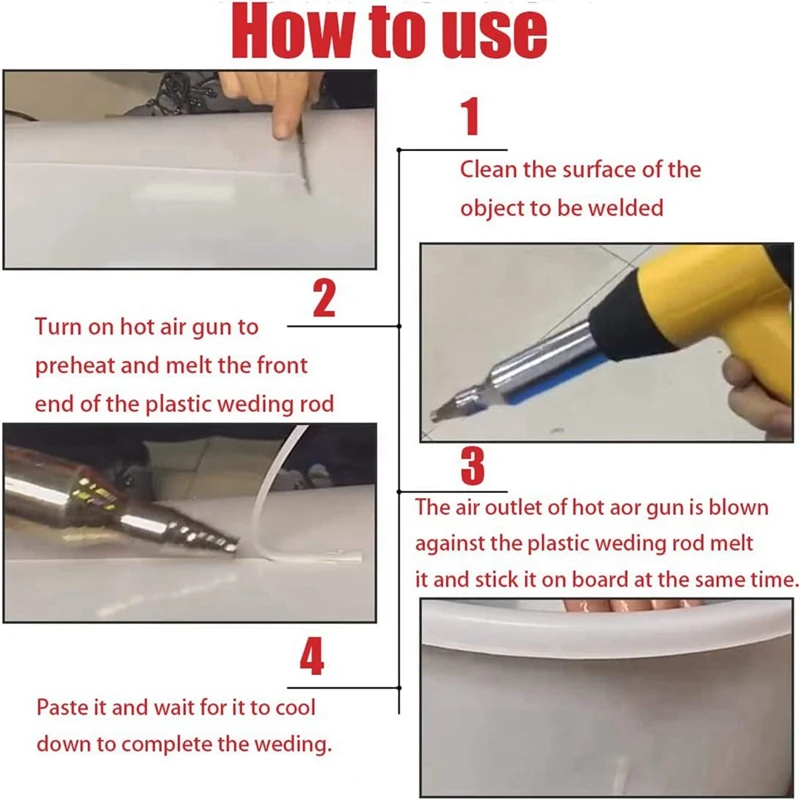 How to use

1

Clean the surface of the object to be welded

2

Turn on hot air gun to preheat and melt the front end of the plastic weding rod

3

The air outlet of hot aor gun is blown against the plastic weding rod melt it and stick it on board at the same time.

4

Paste it and wait for it to cool down to complete the weding.