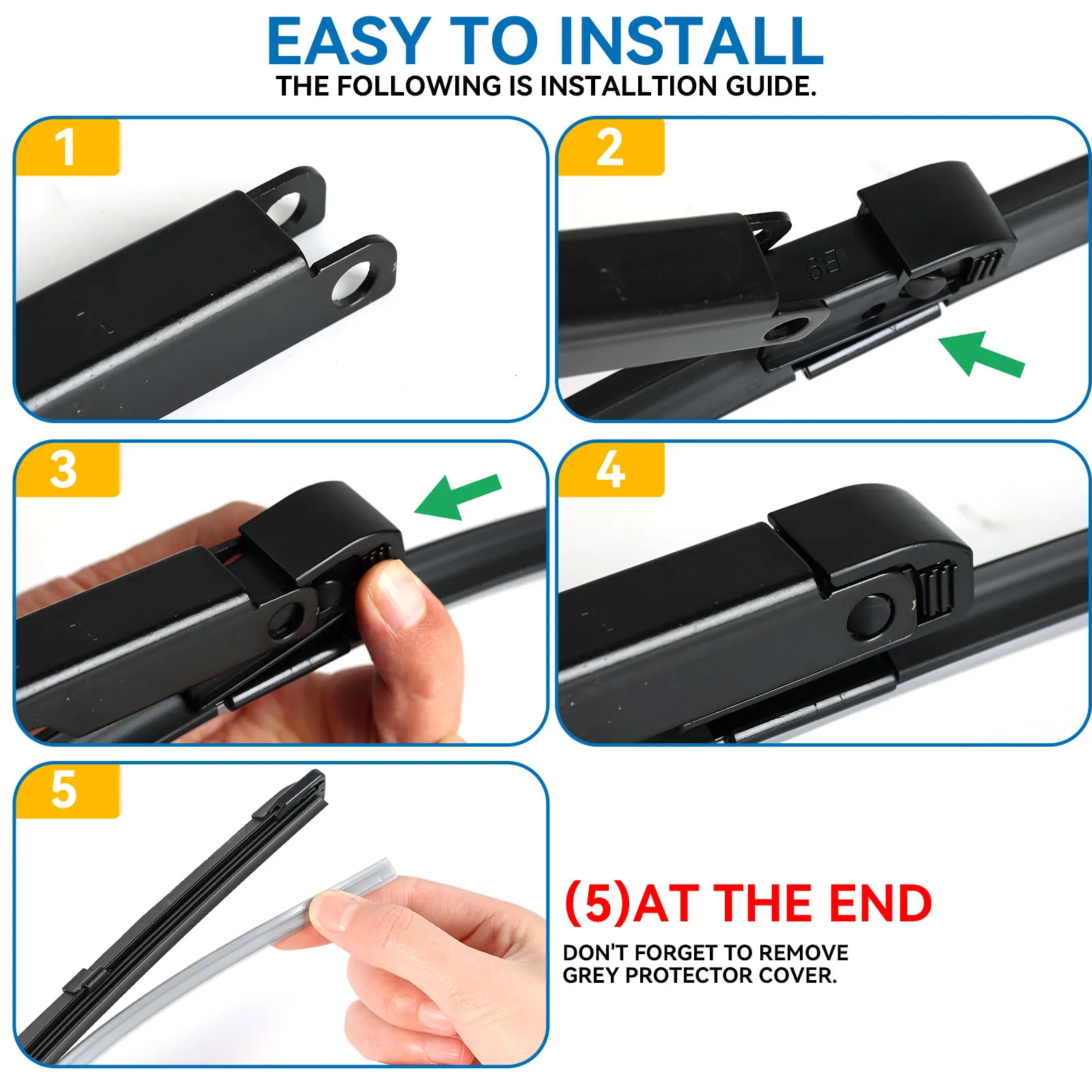 EASY TO INSTALL
THE FOLLOWING IS INSTALLTION GUIDE.

1

2

B9

3

4

5

(5)AT THE END

DON'T FORGET TO REMOVE GREY PROTECTOR COVER.