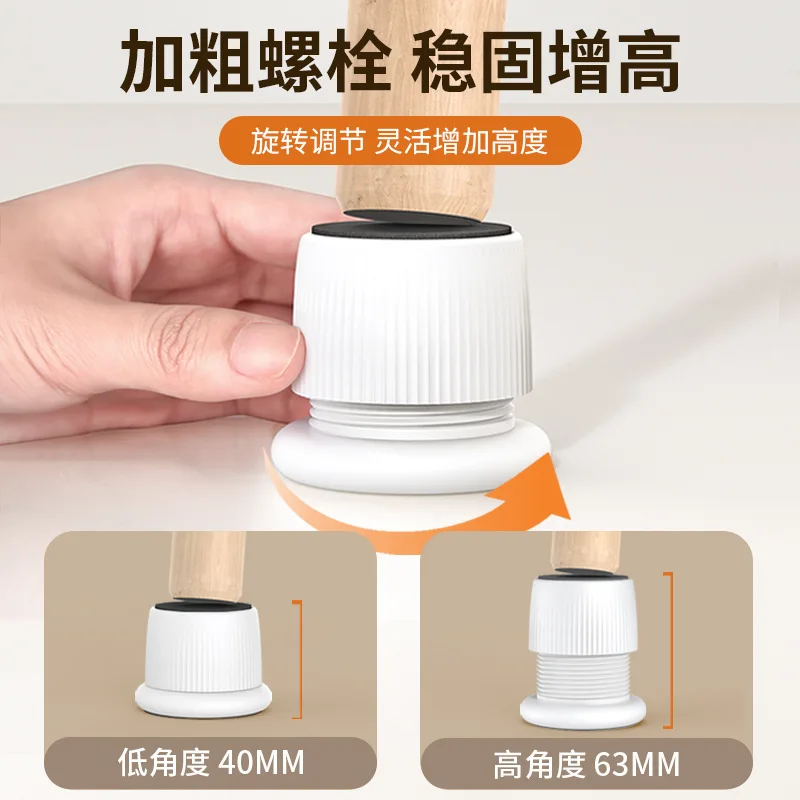 加粗螺栓 稳固增高

旋转调节 灵活增加高度

低角度 40MM

高角度 63MM