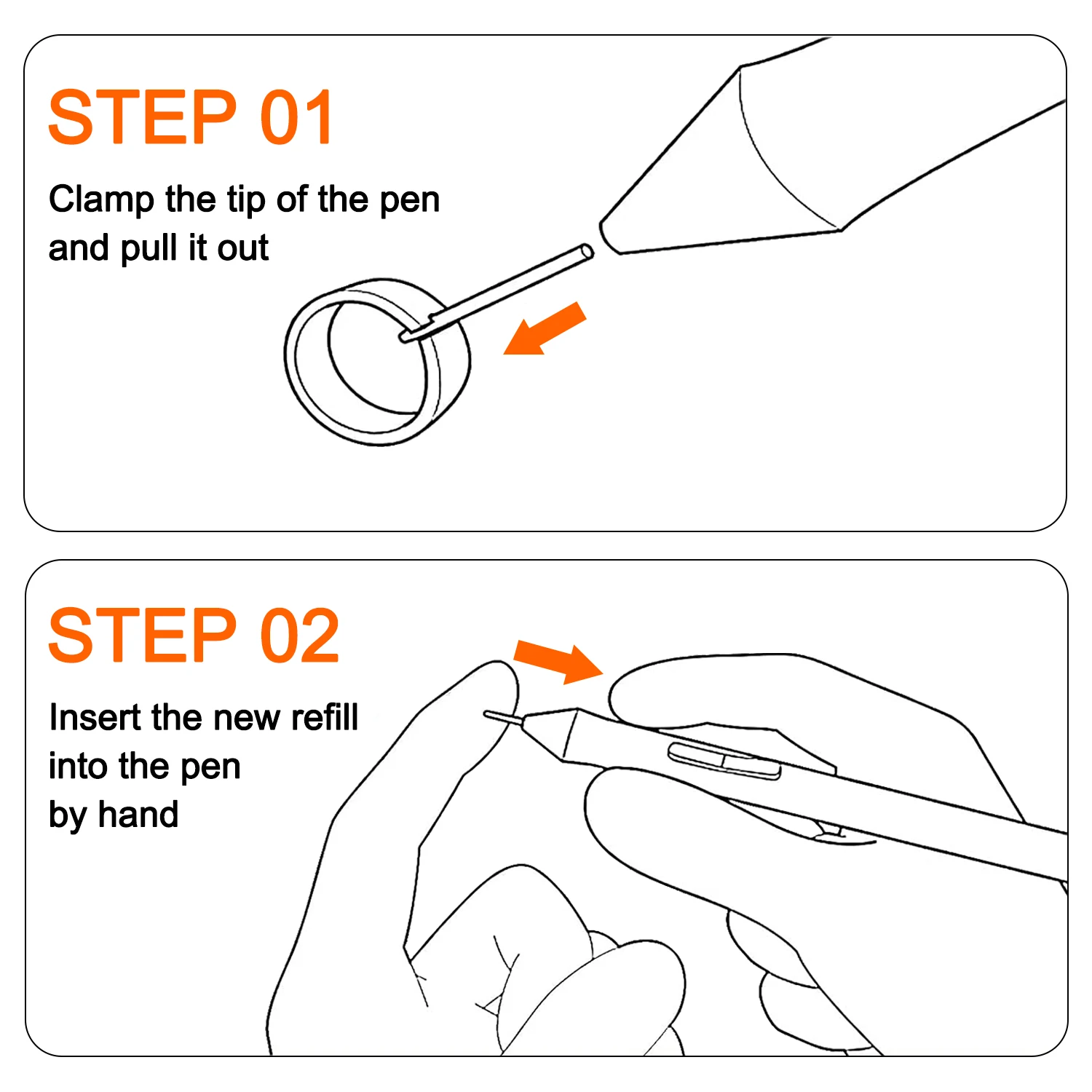 STEP 01

Clamp the tip of the pen and pull it out

STEP 02

Insert the new refill into the pen by hand