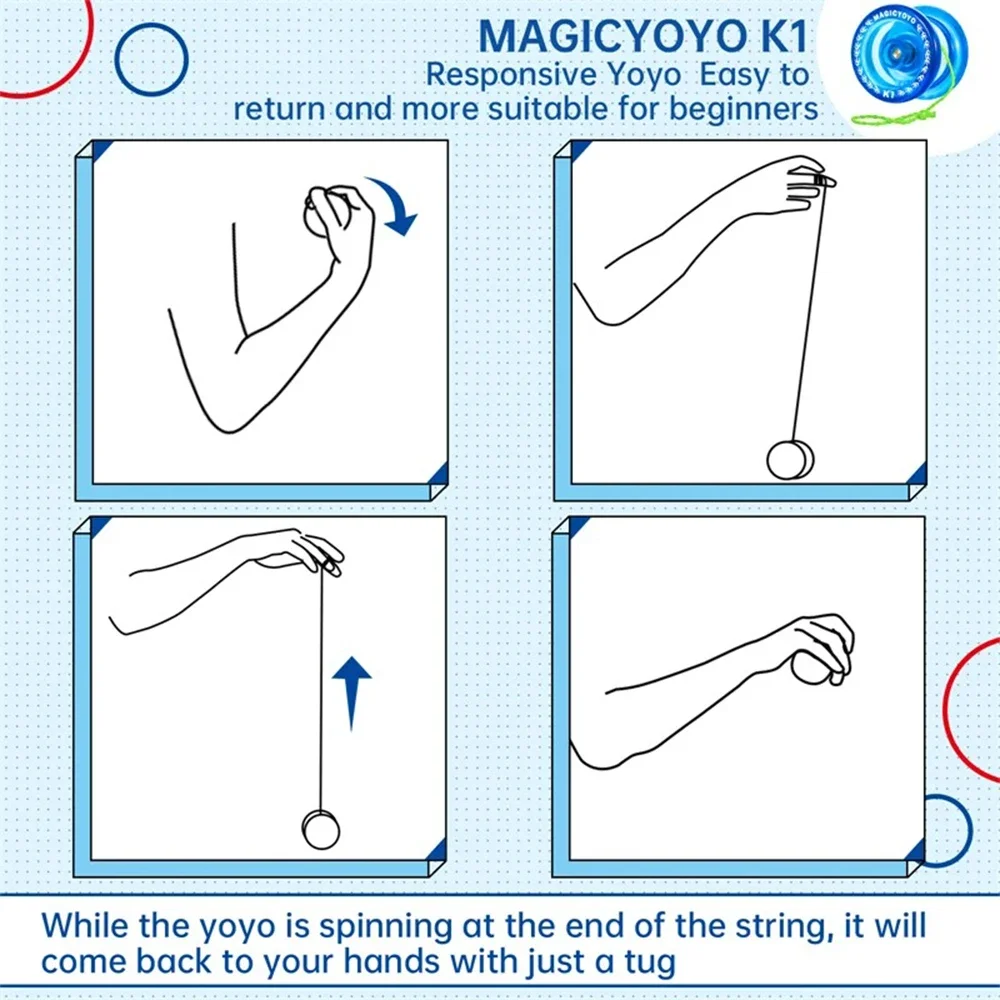 MAGICYOYO K1
Responsive Yoyo Easy to return and more suitable for beginners

MAGICYOYO
K1

While the yoyo is spinning at the end of the string, it will come back to your hands with just a tug