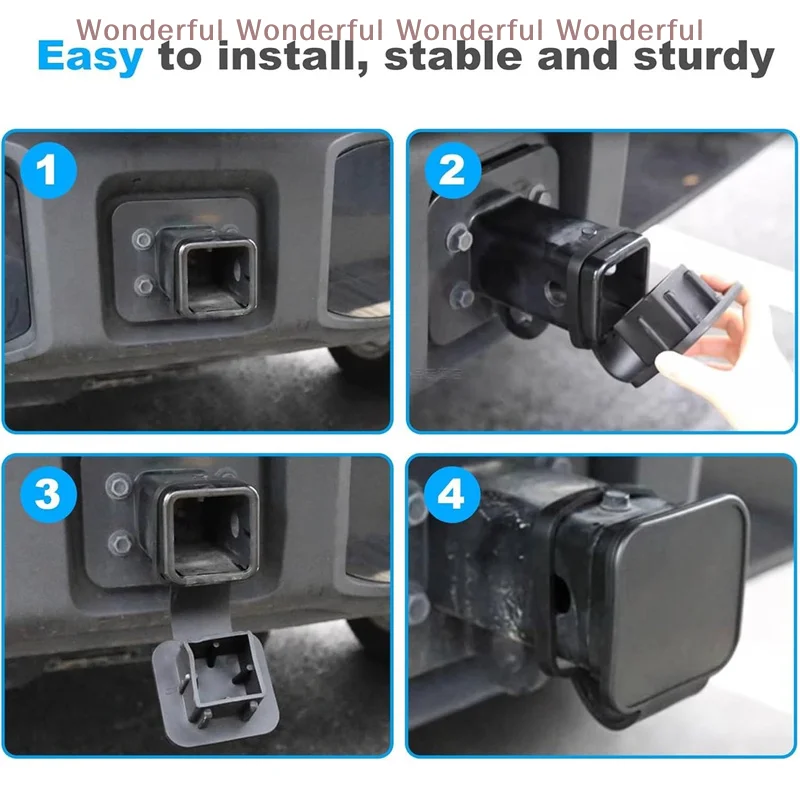 Wonderful Wonderful Wonderful Wonderful
Easy to install, stable and sturdy

1

2

3

4