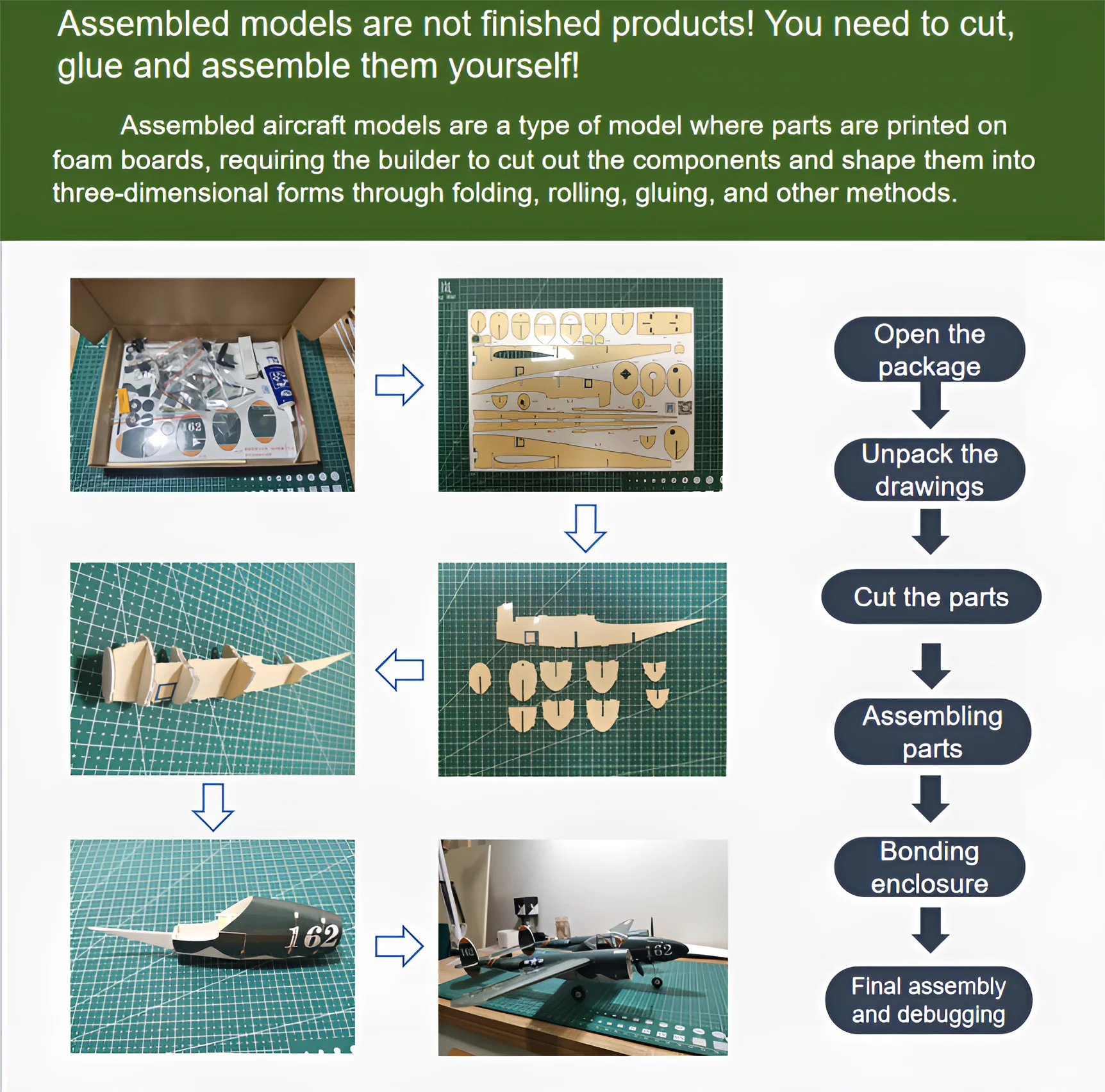 Assembled models are not finished products! You need to cut, glue and assemble them yourself!

Assembled aircraft models are a type of model where parts are printed on foam boards, requiring the builder to cut out the components and shape them into three-dimensional forms through folding, rolling, gluing, and other methods.

162

162

162

Open the package

Unpack the drawings

Cut the parts

Assembling parts

Bonding enclosure

Final assembly and debugging