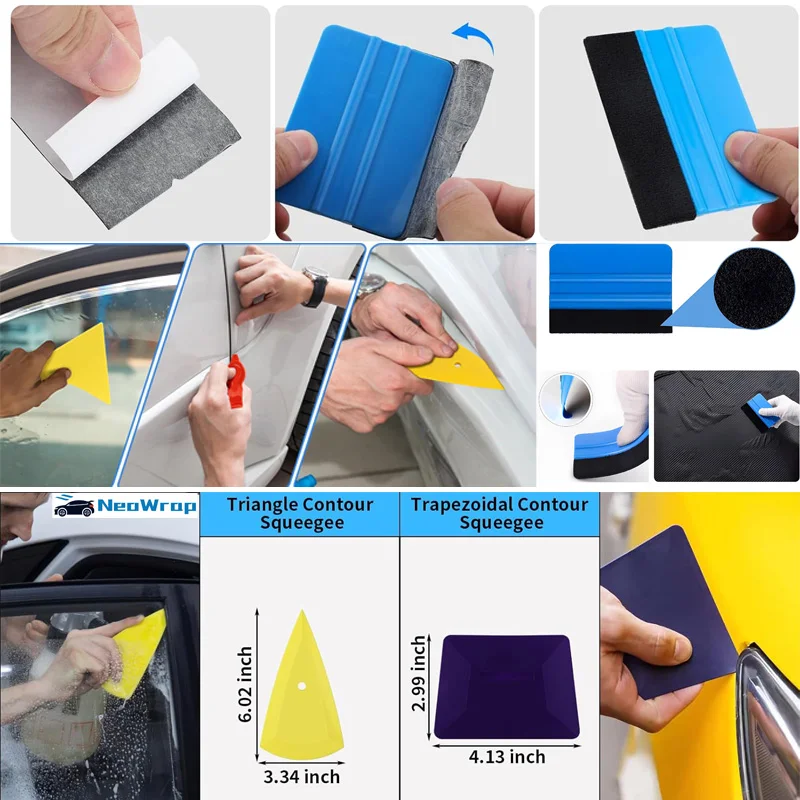 NeoWrap

Triangle Contour Squeegee

6.02 inch

3.34 inch

Trapezoidal Contour Squeegee

2.99 inch

4.13 inch