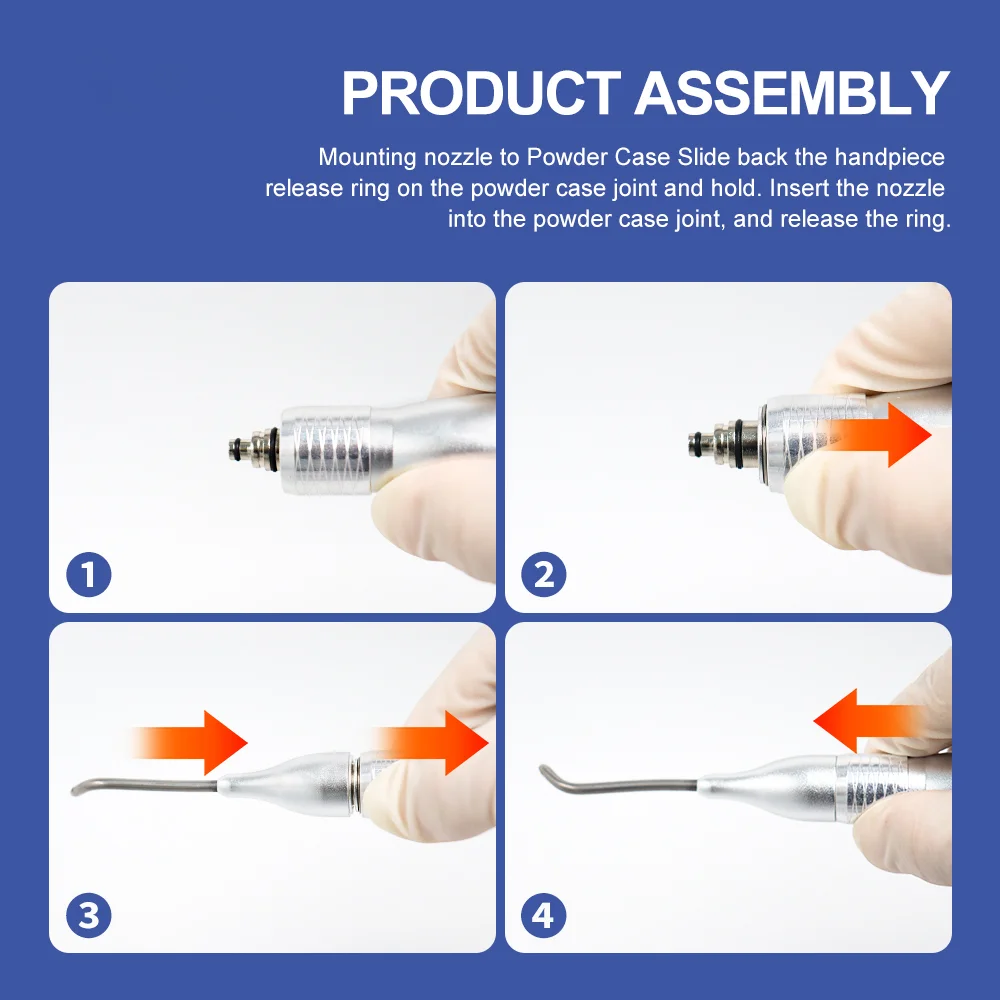 PRODUCT ASSEMBLY

Mounting nozzle to Powder Case Slide back the handpiece release ring on the powder case joint and hold. Insert the nozzle into the powder case joint, and release the ring.

1

2

3

4