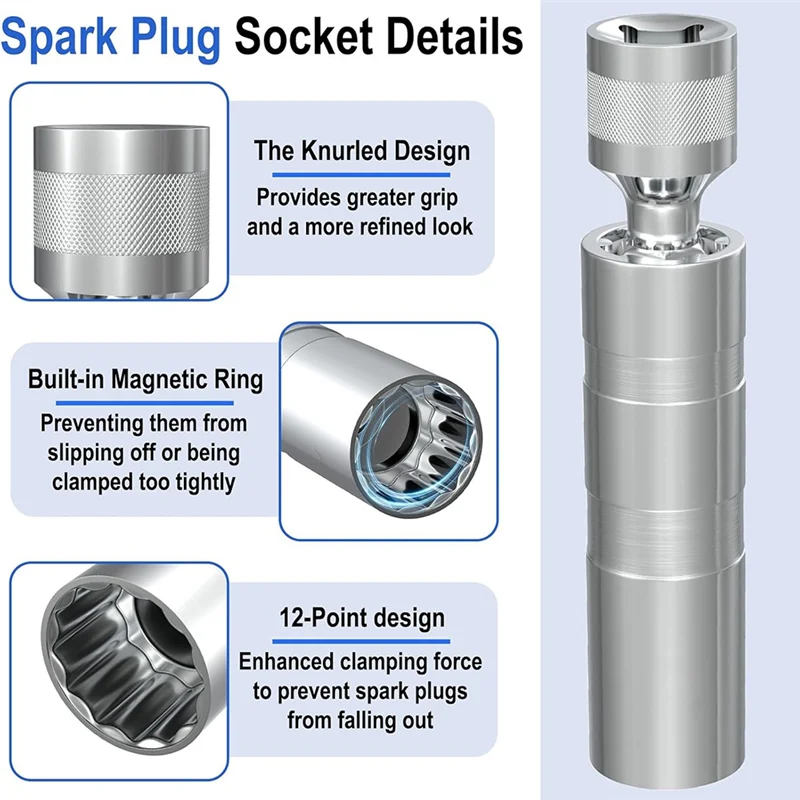 Spark Plug Socket Details

The Knurled Design

Provides greater grip and a more refined look

Built-in Magnetic Ring

Preventing them from slipping off or being clamped too tightly

12-Point design

Enhanced clamping force to prevent spark plugs from falling out