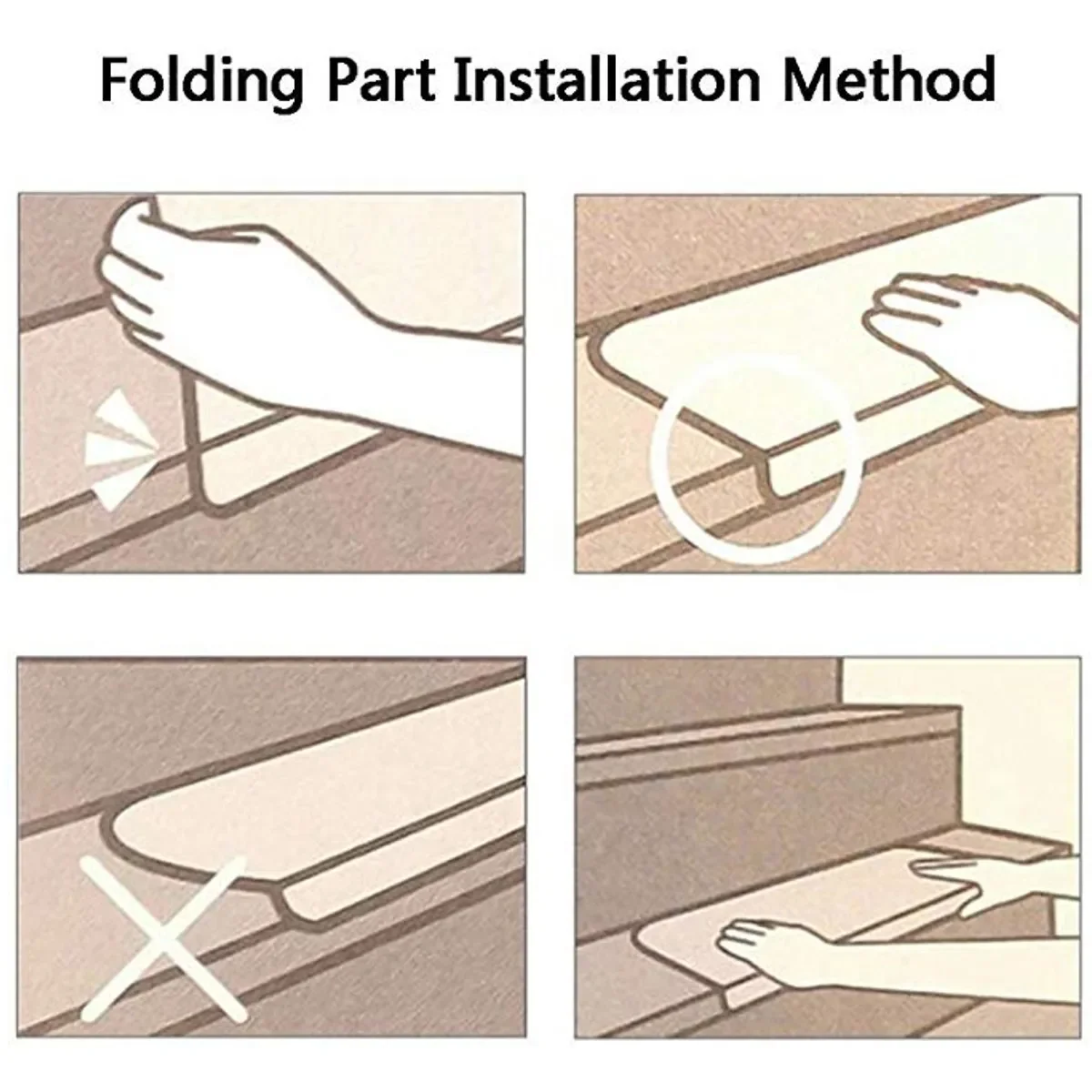 Folding Part Installation Method