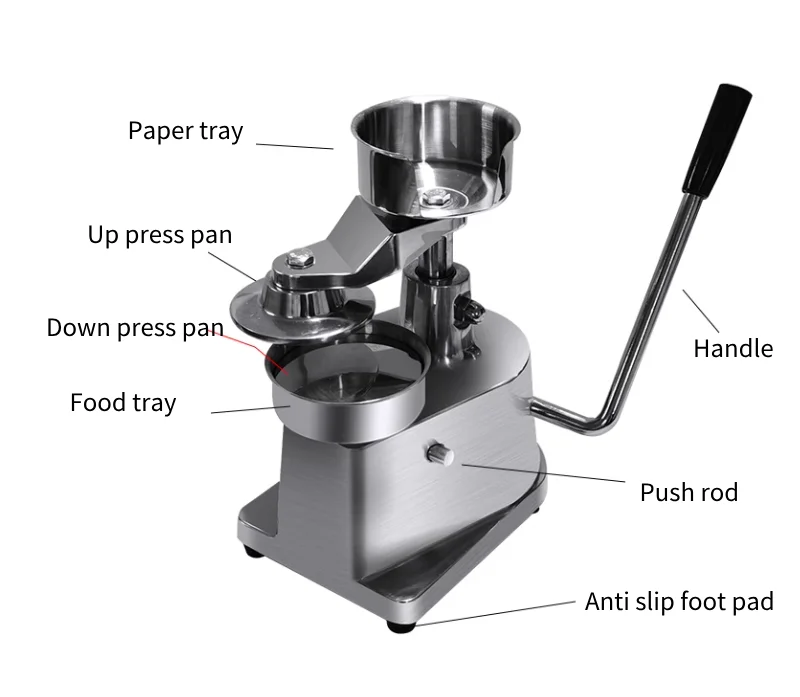 Paper tray

Up press pan

Down press pan

Food tray

Handle

Push rod

Anti slip foot pad