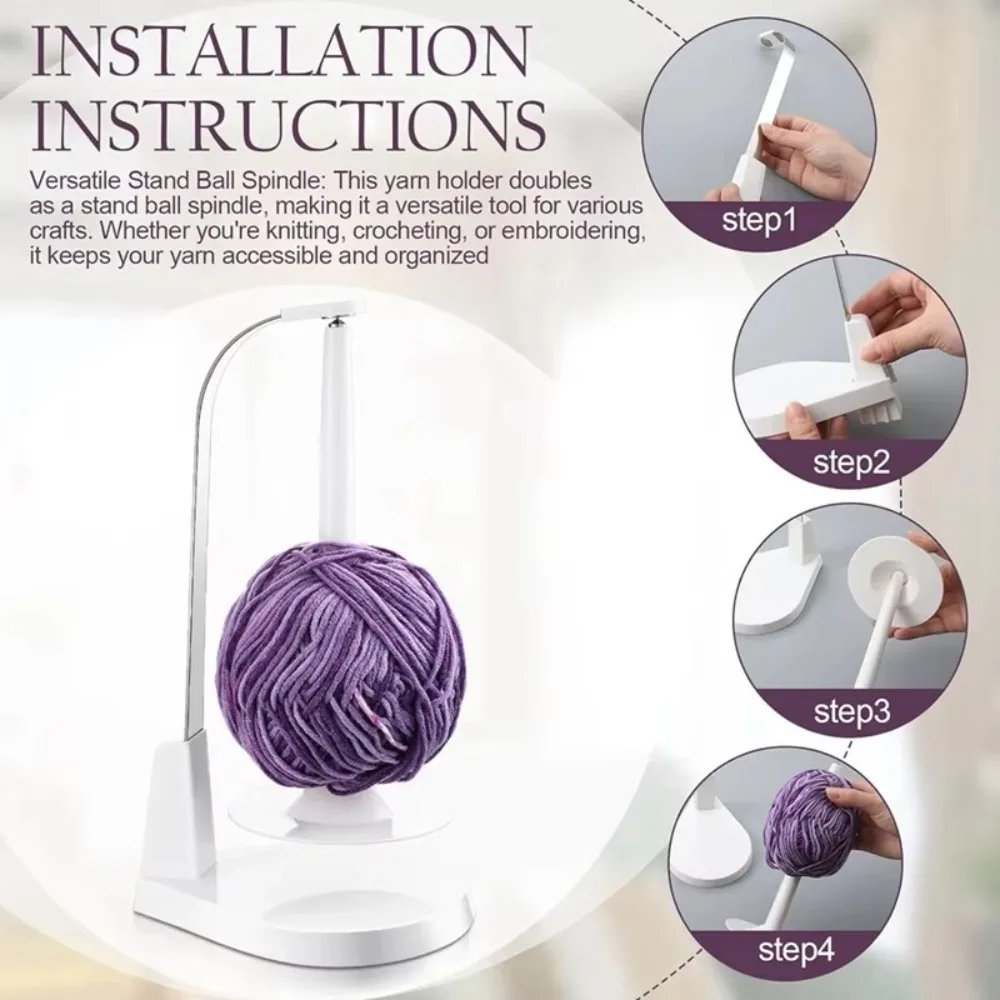 INSTALLATION INSTRUCTIONS

Versatile Stand Ball Spindle: This yarn holder doubles as a stand ball spindle, making it a versatile tool for various crafts. Whether you're knitting, crocheting, or embroidering, it keeps your yarn accessible and organized

step1

step2

step3

step4