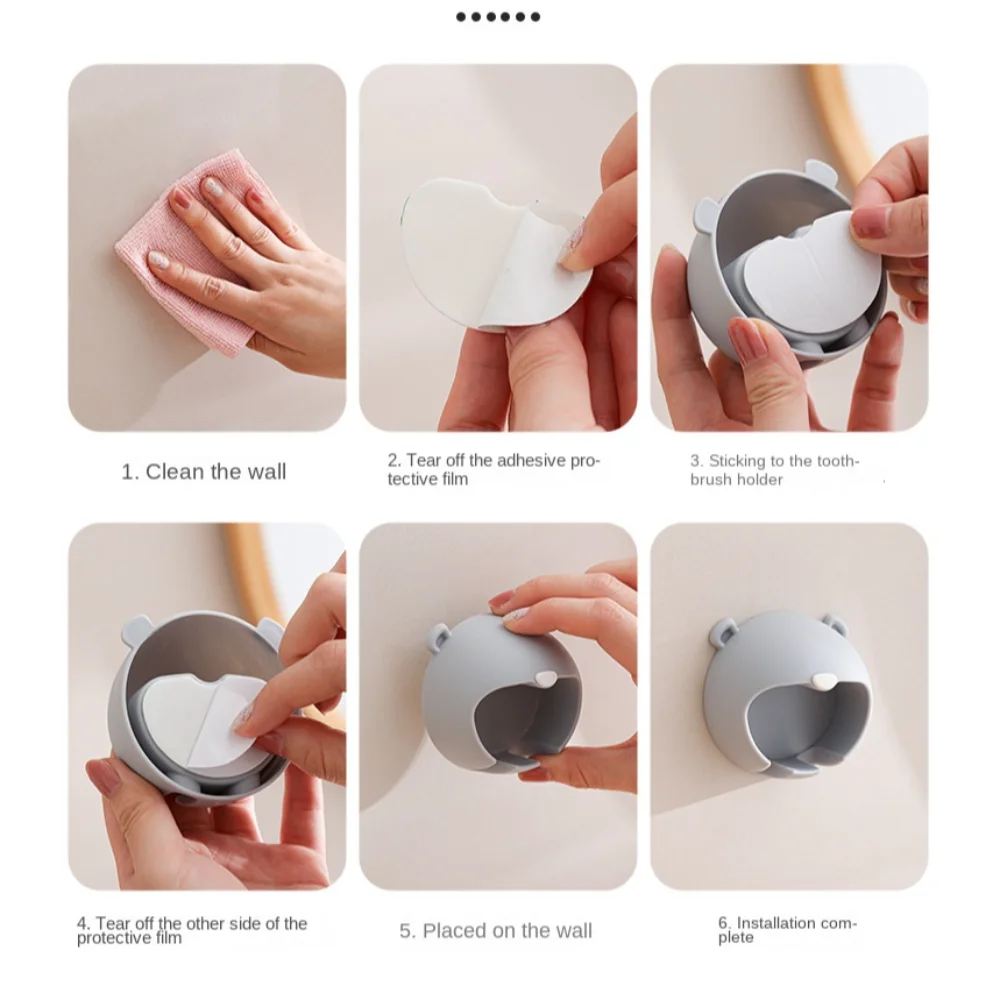 1. Clean the wall

2. Tear off the adhesive protective film

3. Sticking to the toothbrush holder

4. Tear off the other side of the protective film

5. Placed on the wall

6. Installation complete