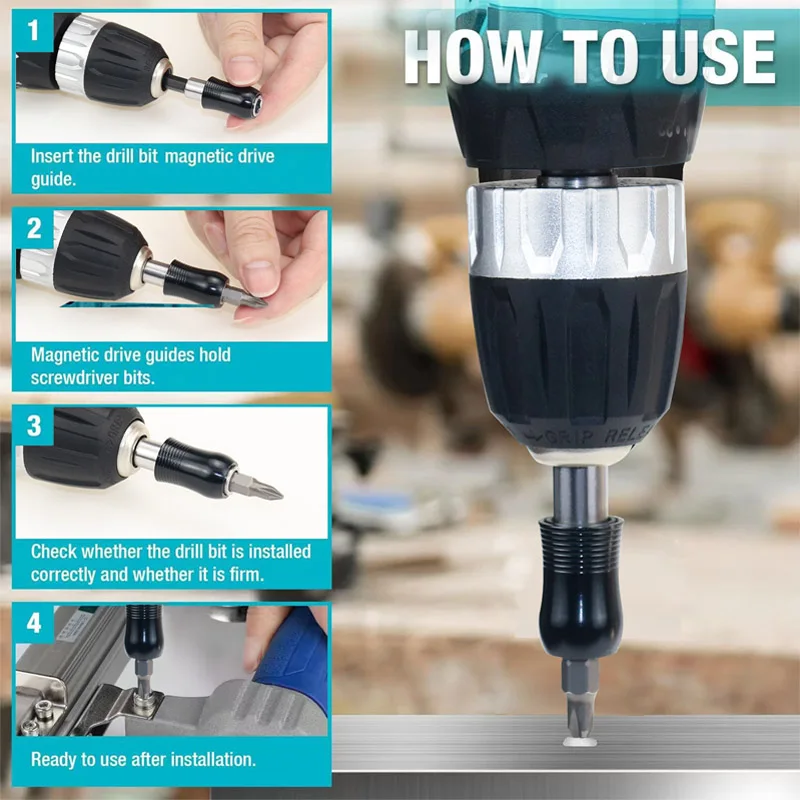 HOW TO USE

1
Insert the drill bit magnetic drive guide.

2
Magnetic drive guides hold screwdriver bits.

3
Check whether the drill bit is installed correctly and whether it is firm.

4
Ready to use after installation.

GRIP RELE