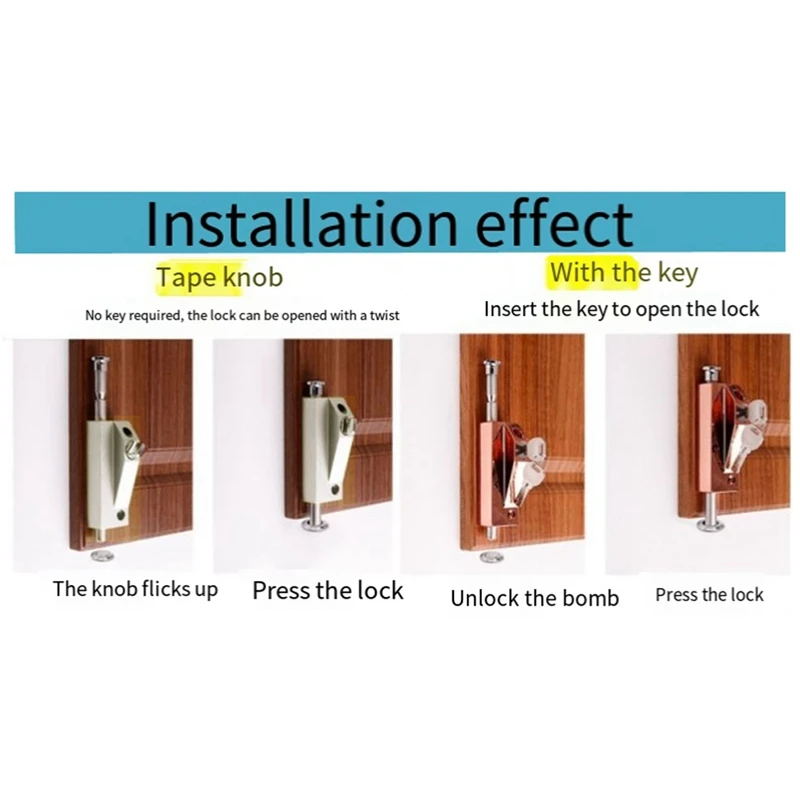 Installation effect

Tape knob

No key required, the lock can be opened with a twist

With the key

Insert the key to open the lock

The knob flicks up

Press the lock

Unlock the bomb

Press the lock