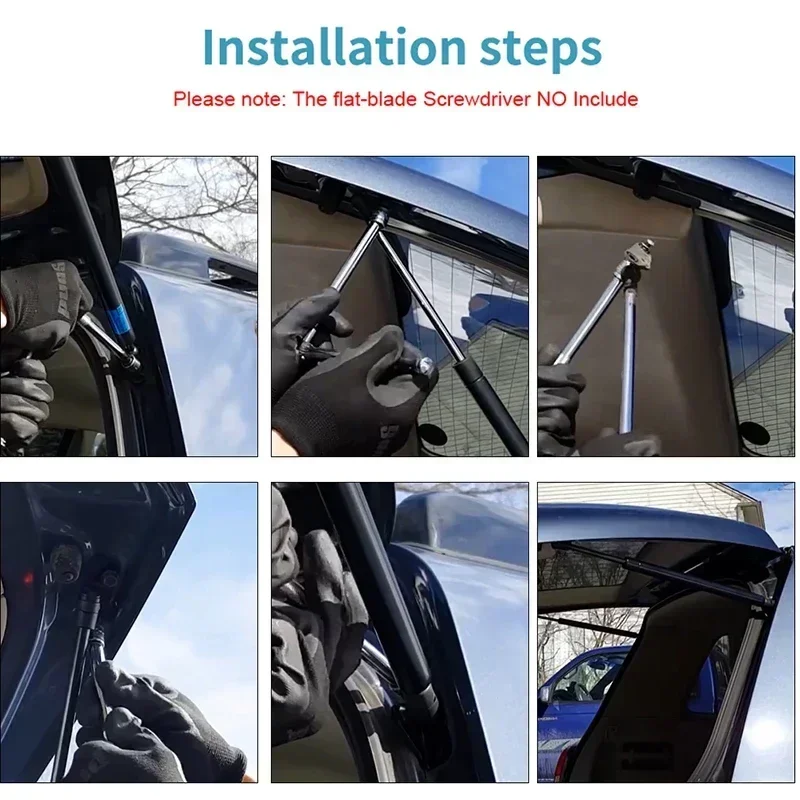 Installation steps

Please note: The flat-blade Screwdriver NO Include