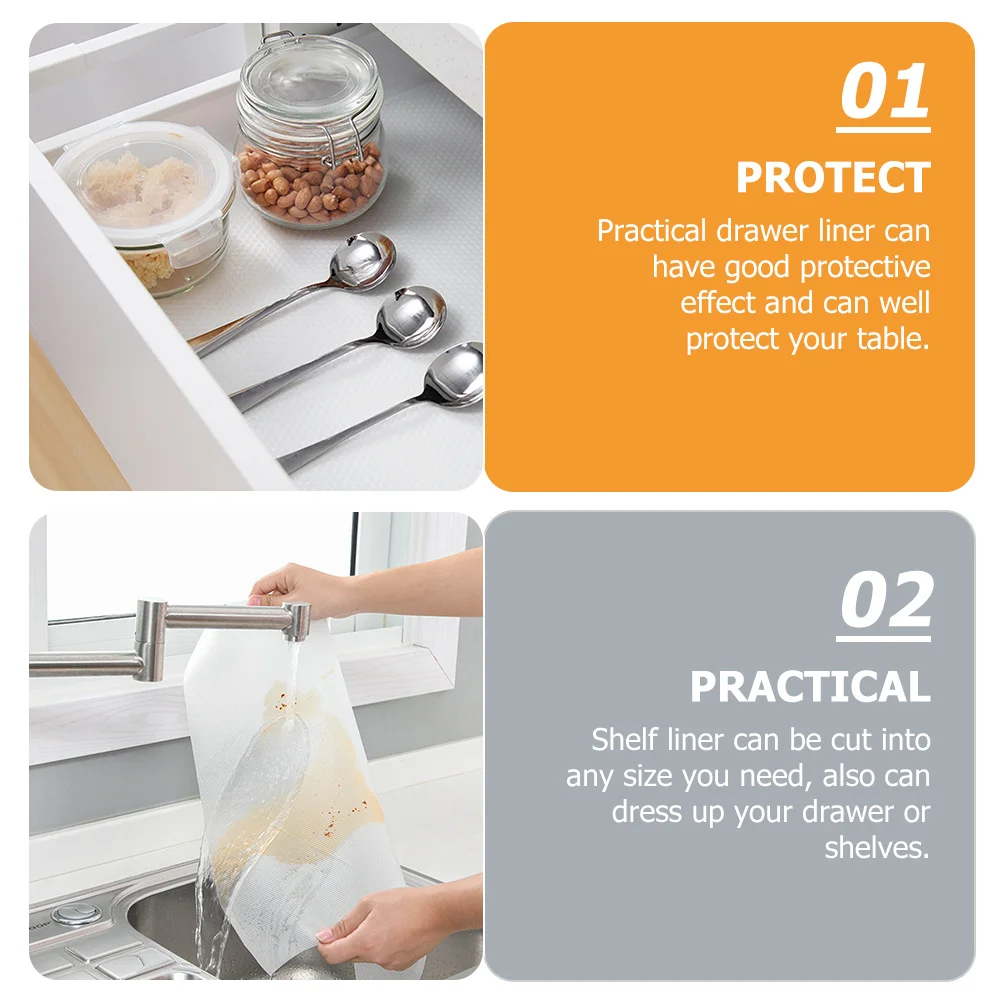 01

PROTECT

Practical drawer liner can have good protective effect and can well protect your table.

02

PRACTICAL

Shelf liner can be cut into any size you need, also can dress up your drawer or shelves.