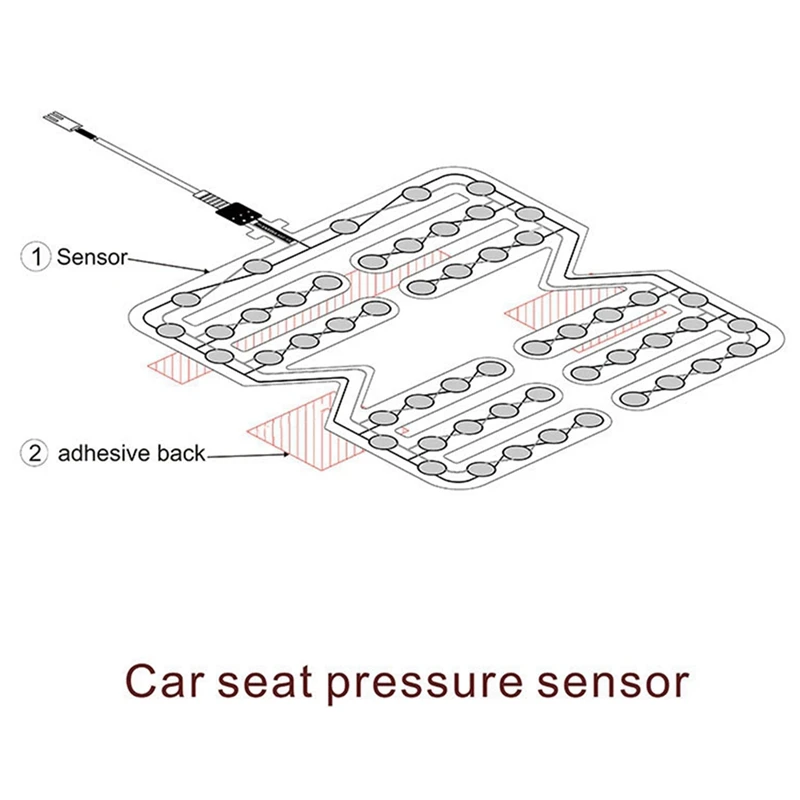 1 Sensor

2 adhesive back

Car seat pressure sensor