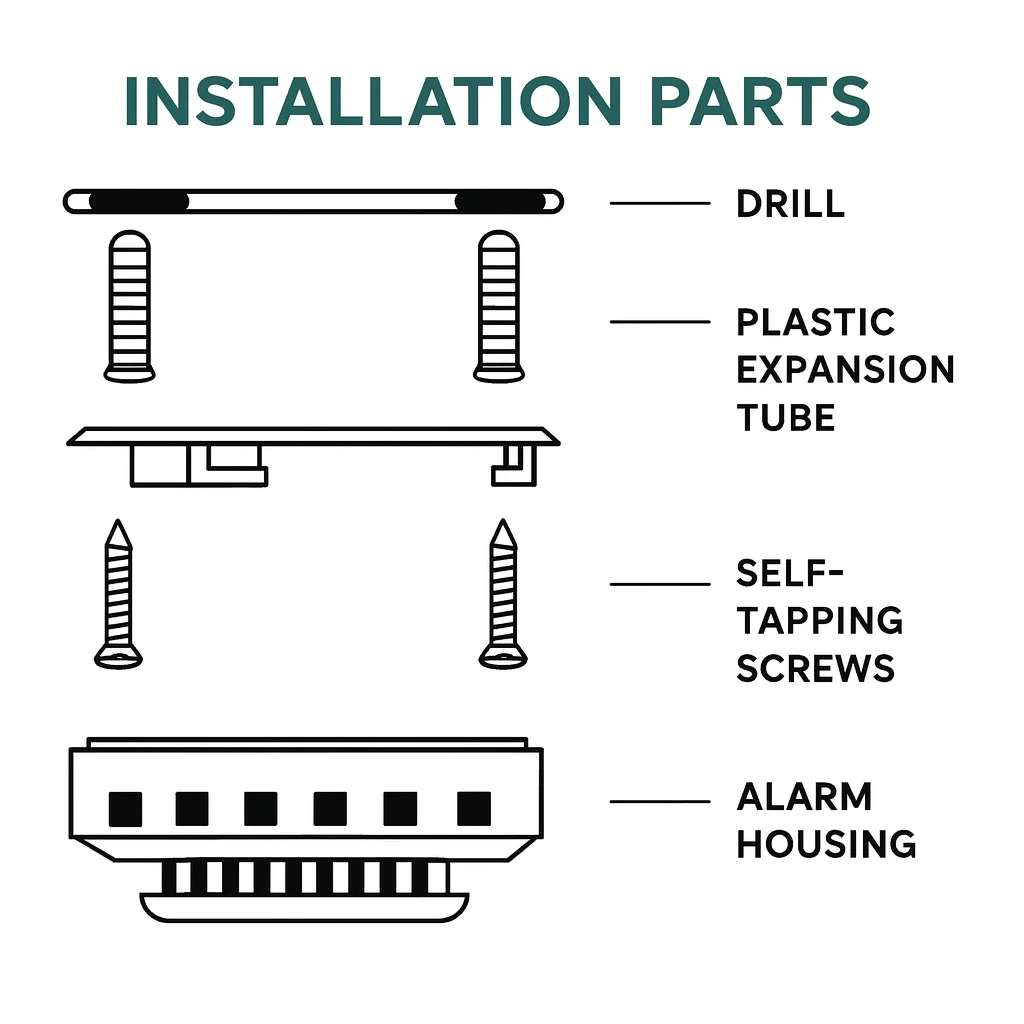 INSTALLATION PARTS

DRILL

PLASTIC EXPANSION TUBE

SELF-TAPPING SCREWS

ALARM HOUSING