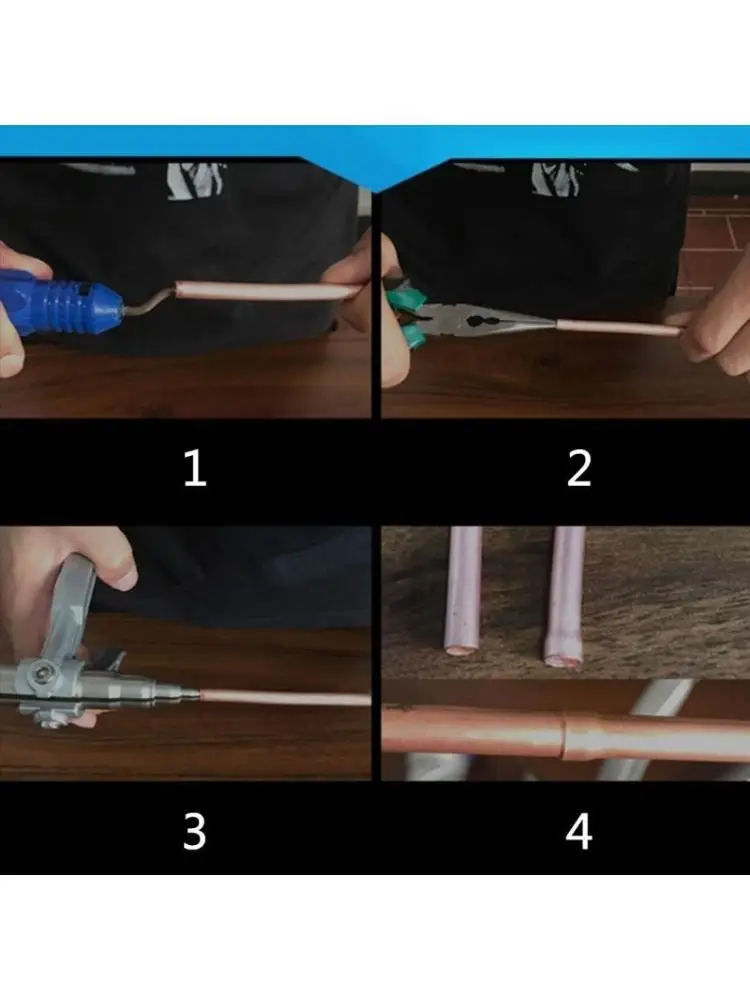 1

2

3

4