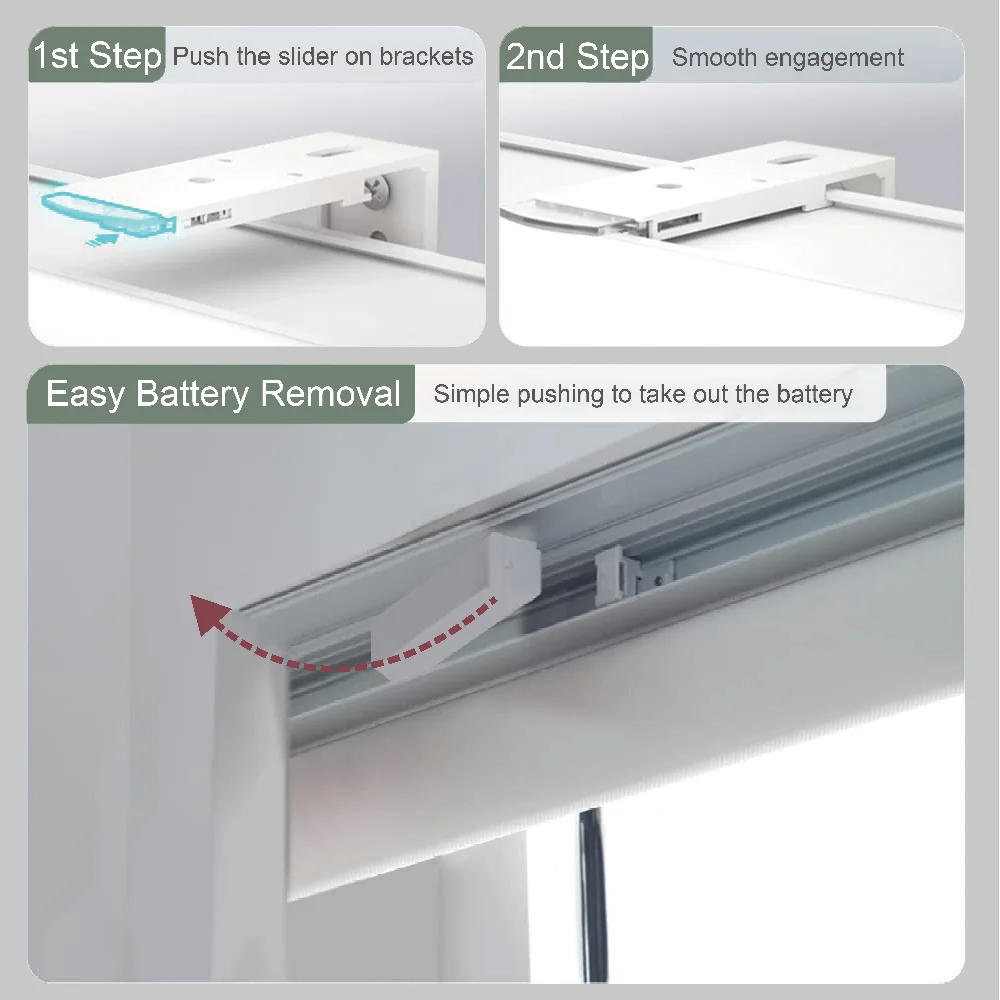 1st Step Push the slider on brackets

2nd Step Smooth engagement

Easy Battery Removal Simple pushing to take out the battery