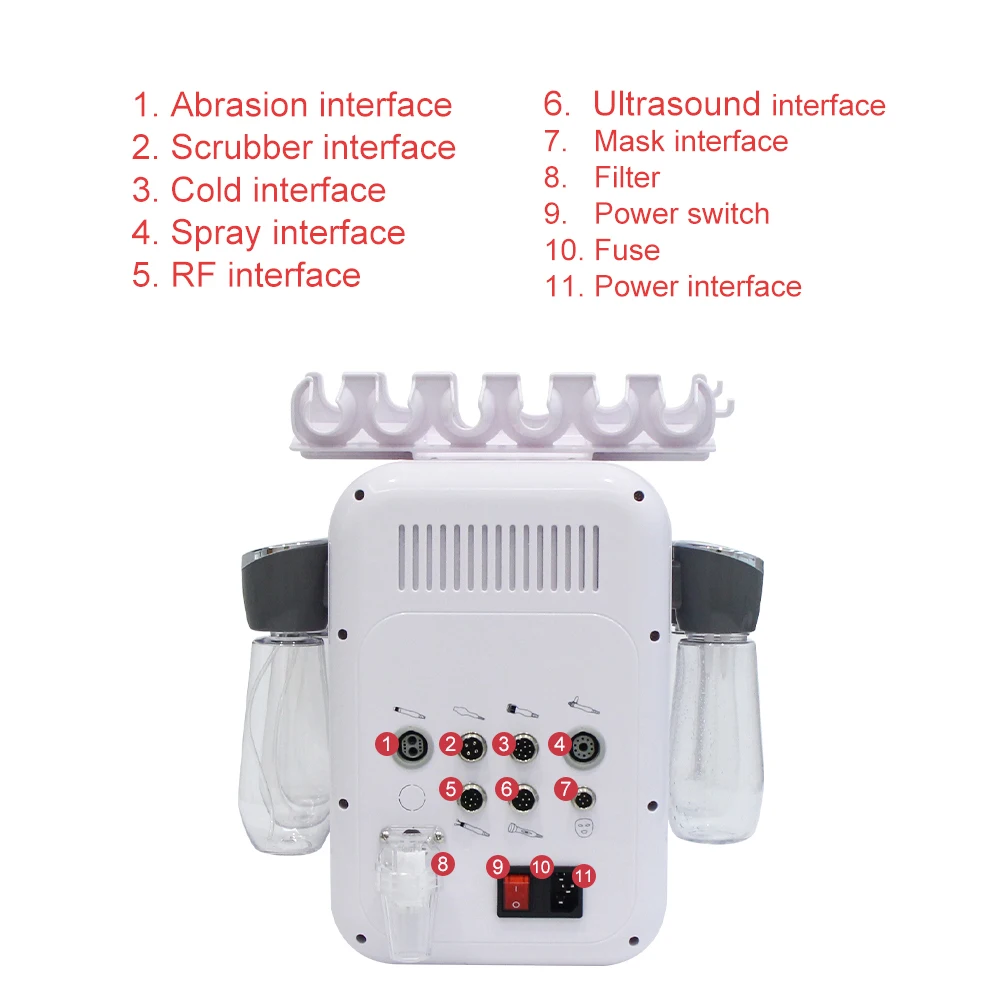 1. Abrasion interface
2. Scrubber interface
3. Cold interface
4. Spray interface
5. RF interface

6. Ultrasound interface
7. Mask interface
8. Filter
9. Power switch
10. Fuse
11. Power interface

1
2
3
4
5
6
7
8
9
10
11