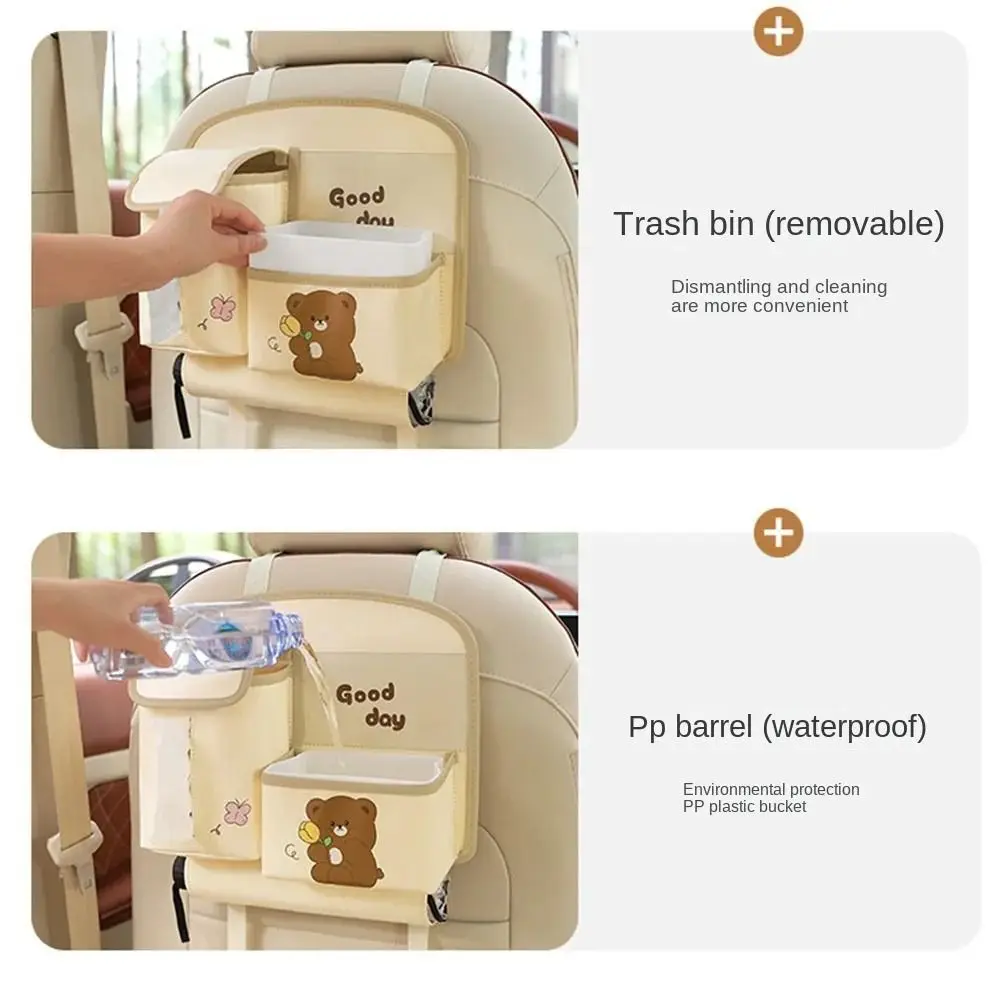 Good day

Trash bin (removable)

Dismantling and cleaning are more convenient

Good day

Pp barrel (waterproof)

Environmental protection PP plastic bucket