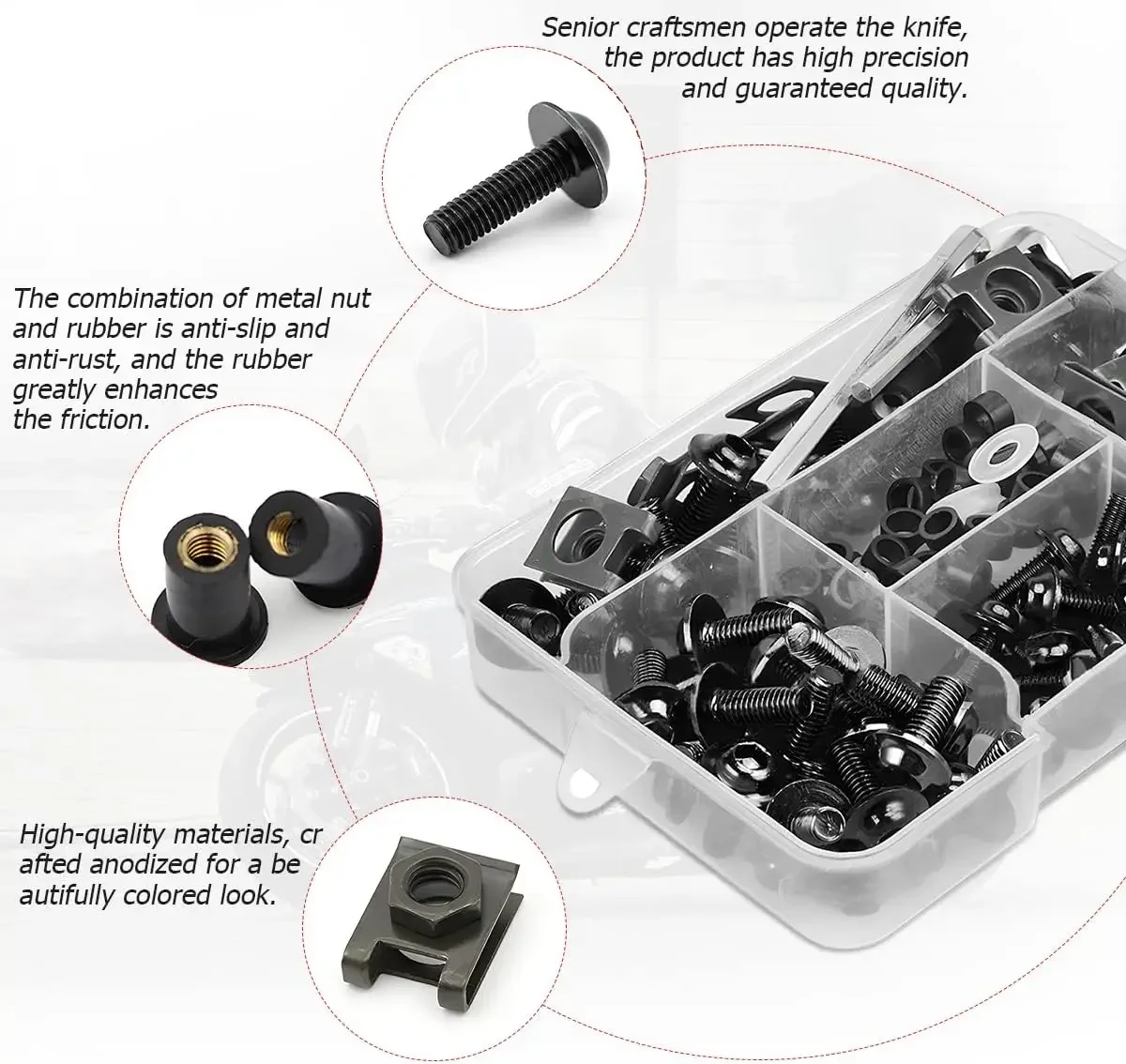 Senior craftsmen operate the knife, the product has high precision and guaranteed quality.

The combination of metal nut and rubber is anti-slip and anti-rust, and the rubber greatly enhances the friction.

High-quality materials, cr afted anodized for a be autifully colored look.