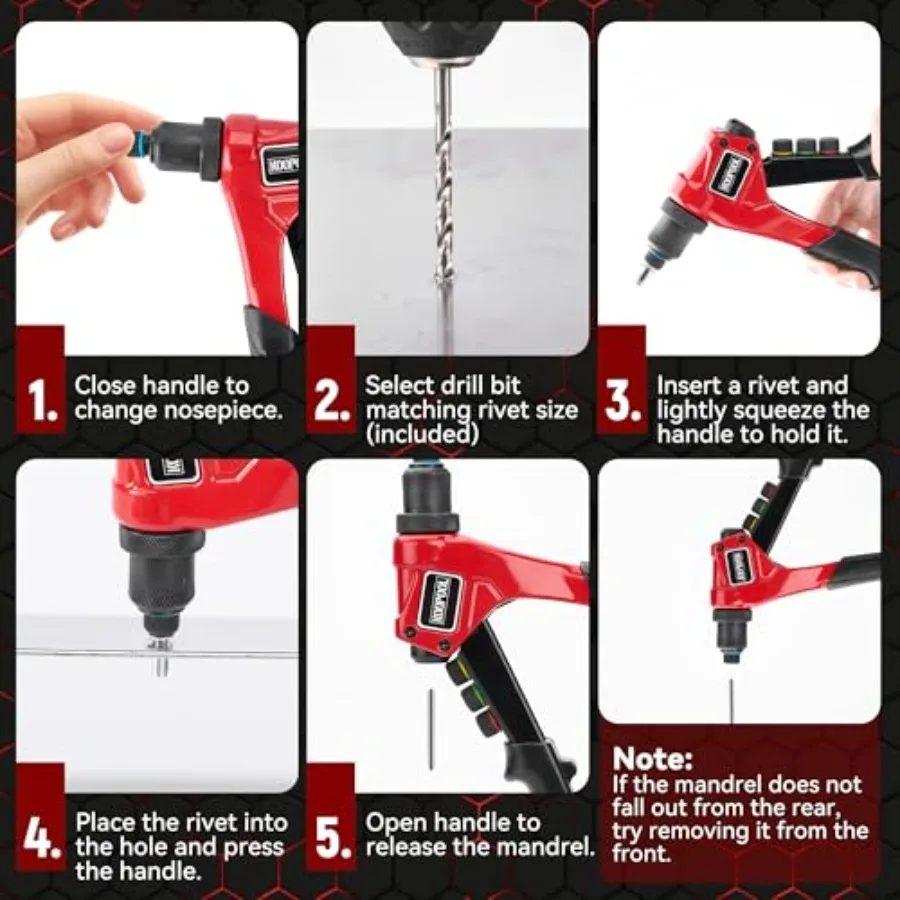 1. Close handle to change nosepiece.

2. Select drill bit matching rivet size (included)

3. Insert a rivet and lightly squeeze the handle to hold it.

4. Place the rivet into the hole and press the handle.

5. Open handle to release the mandrel.

Note:
If the mandrel does not fall out from the rear, try removing it from the front.