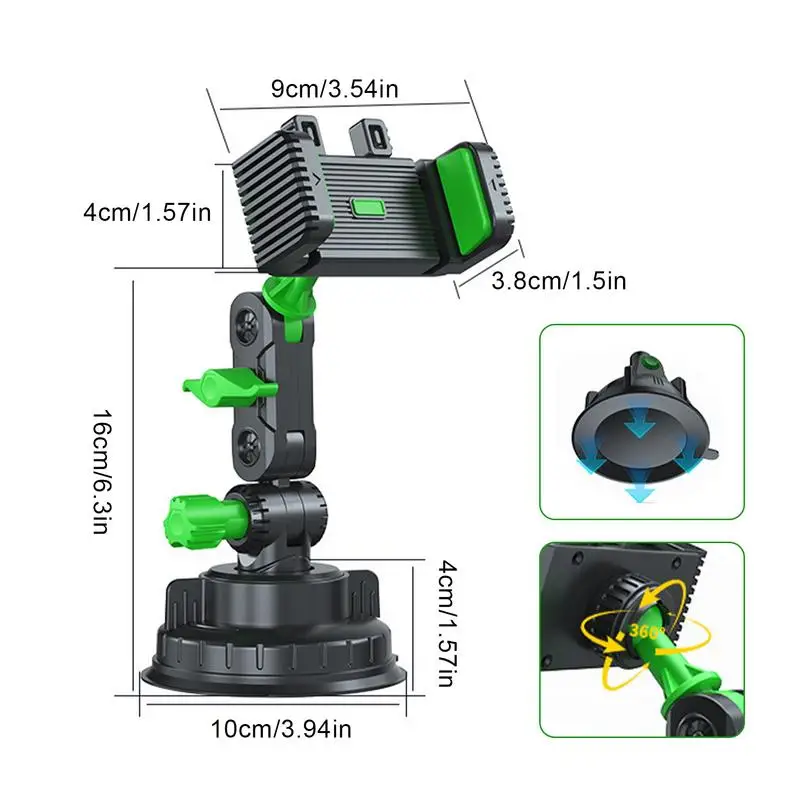 9cm/3.54in

4cm/1.57in

3.8cm/1.5in

16cm/6.3in

4cm/1.57in

10cm/3.94in

360°