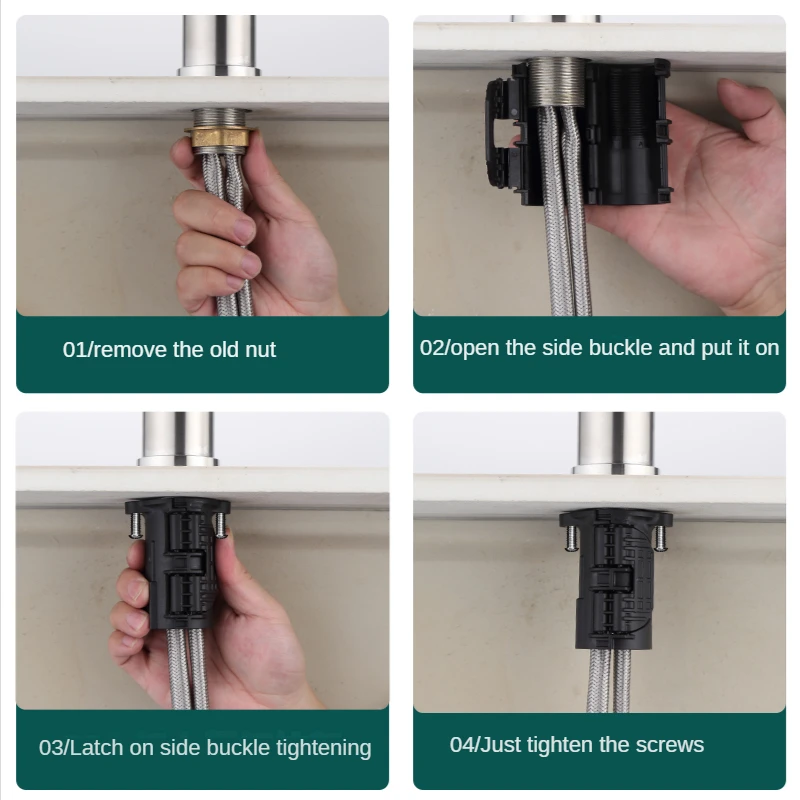 01/remove the old nut

02/open the side buckle and put it on

03/Latch on side buckle tightening

04/Just tighten the screws