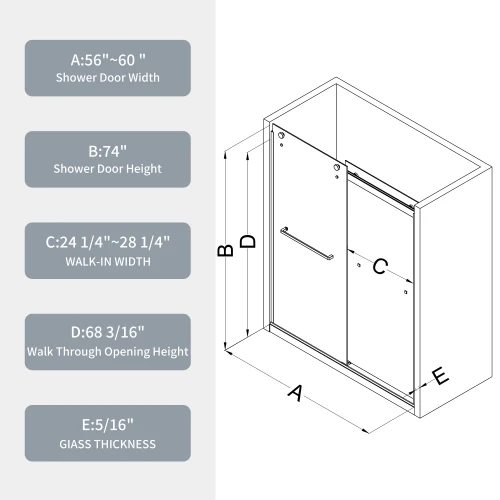 A:56"~60 "
Shower Door Width

B:74"
Shower Door Height

C:24 1/4"~28 1/4"
WALK-IN WIDTH

D:68 3/16"
Walk Through Opening Height

E:5/16"
GIASS THICKNESS

B
D
C
A
E