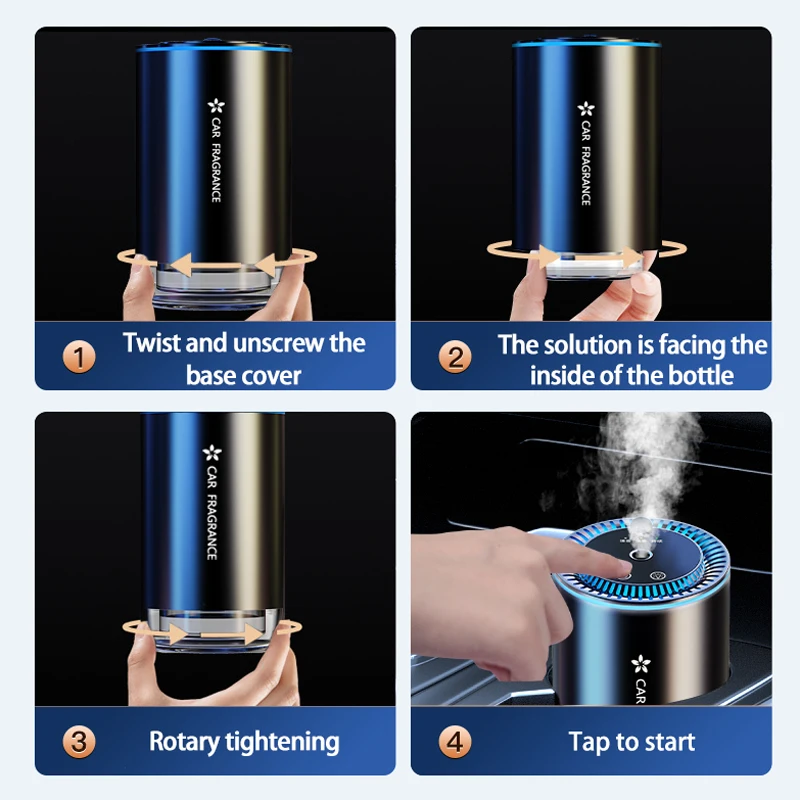 CAR FRAGRANCE

1 Twist and unscrew the base cover

CAR FRAGRANCE

2 The solution is facing the inside of the bottle

CAR FRAGRANCE

3 Rotary tightening

CAR

4 Tap to start