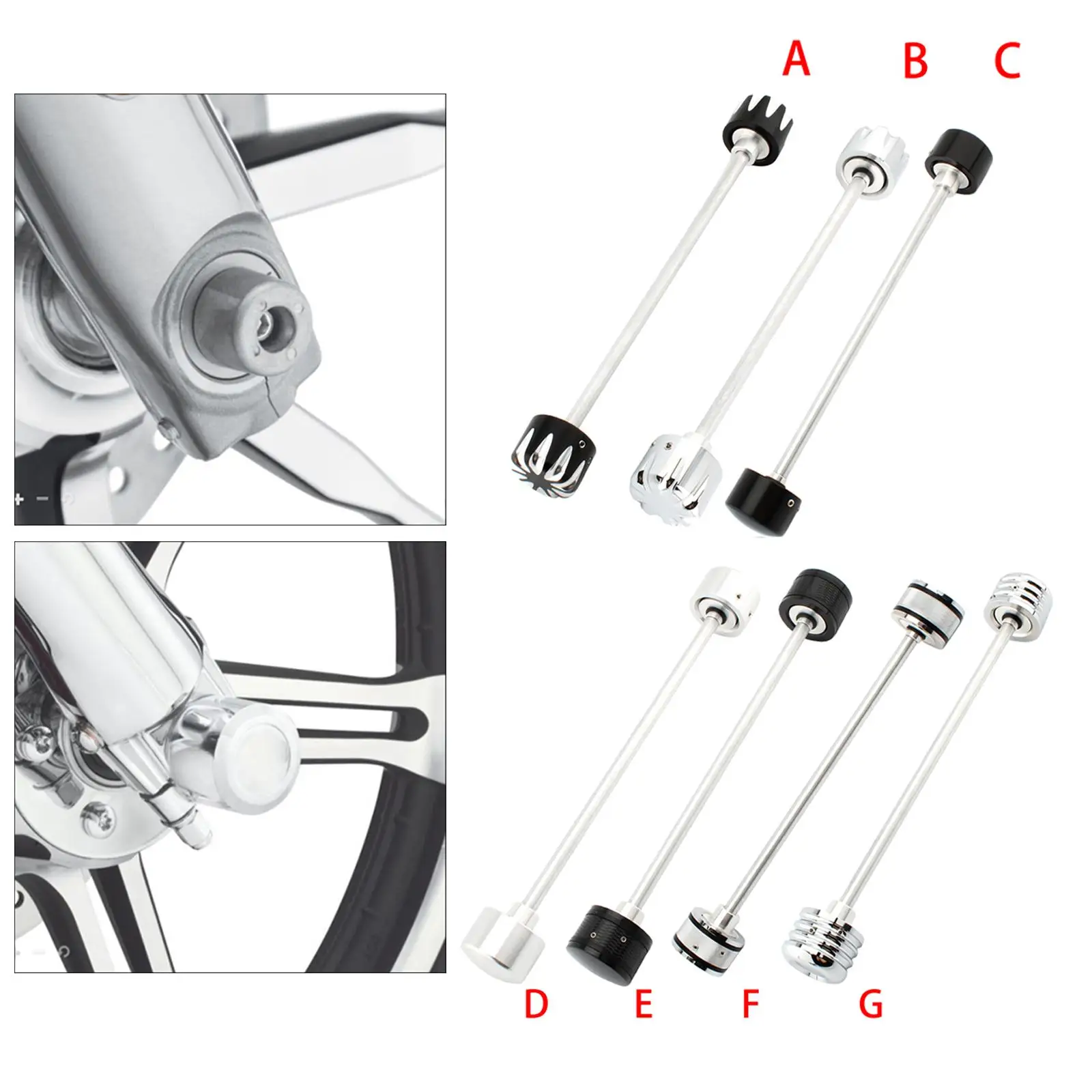 A B C

D E F G