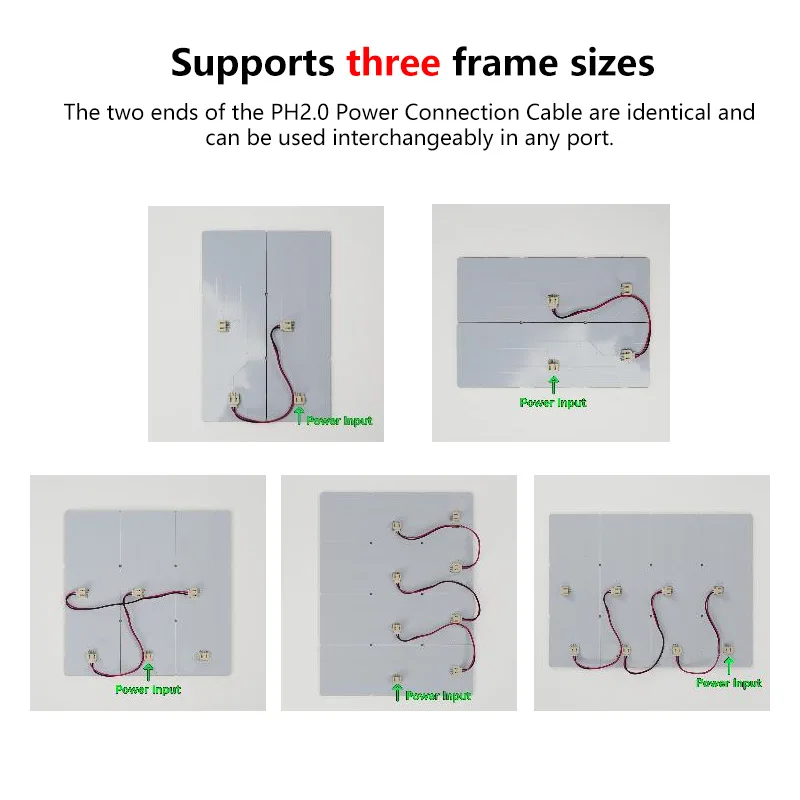 Supports three frame sizes

The two ends of the PH2.0 Power Connection Cable are identical and can be used interchangeably in any port.

Power Input

Power Input

Power Input

Power Input

Power Input