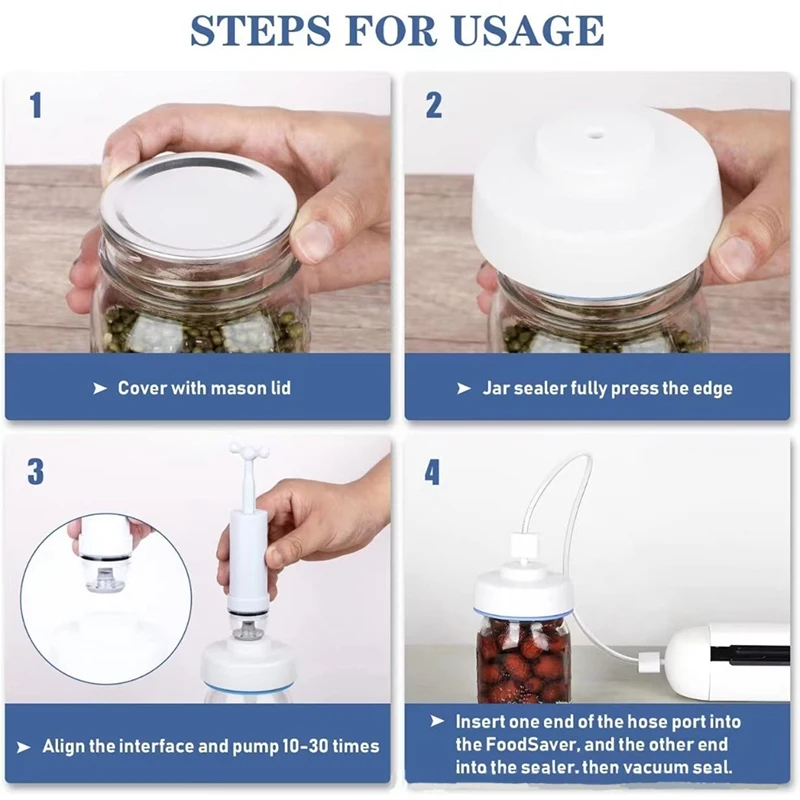 STEPS FOR USAGE

1

➤ Cover with mason lid

2

➤ Jar sealer fully press the edge

3

➤ Align the interface and pump 10-30 times

4

➤ Insert one end of the hose port into the FoodSaver, and the other end into the sealer. then vacuum seal.