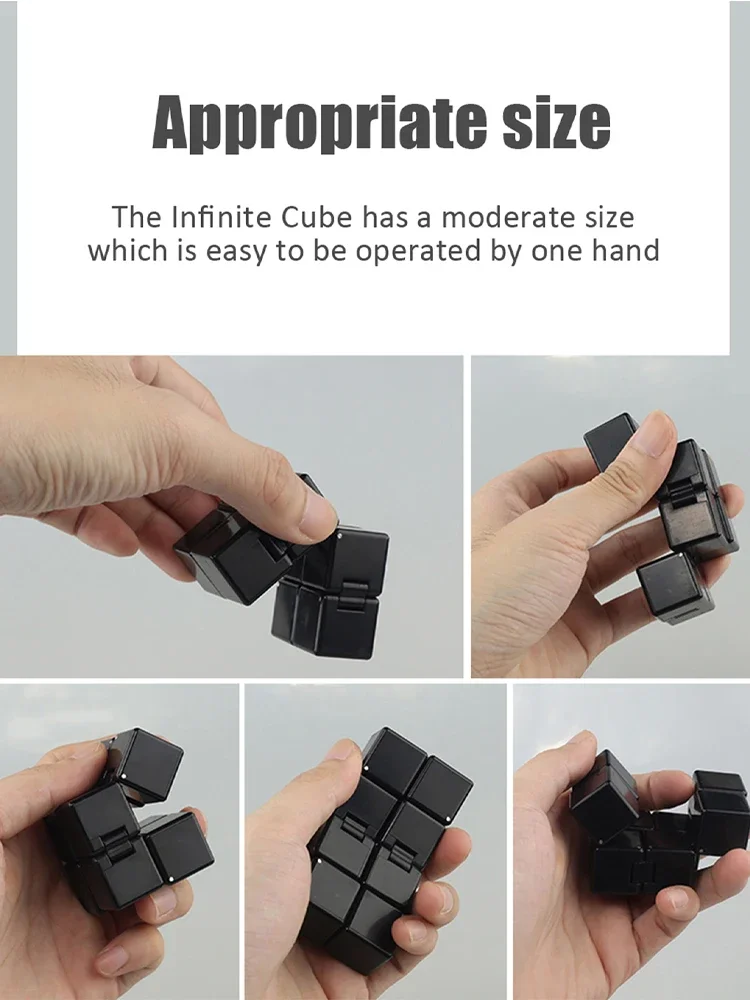 Appropriate size

The Infinite Cube has a moderate size which is easy to be operated by one hand