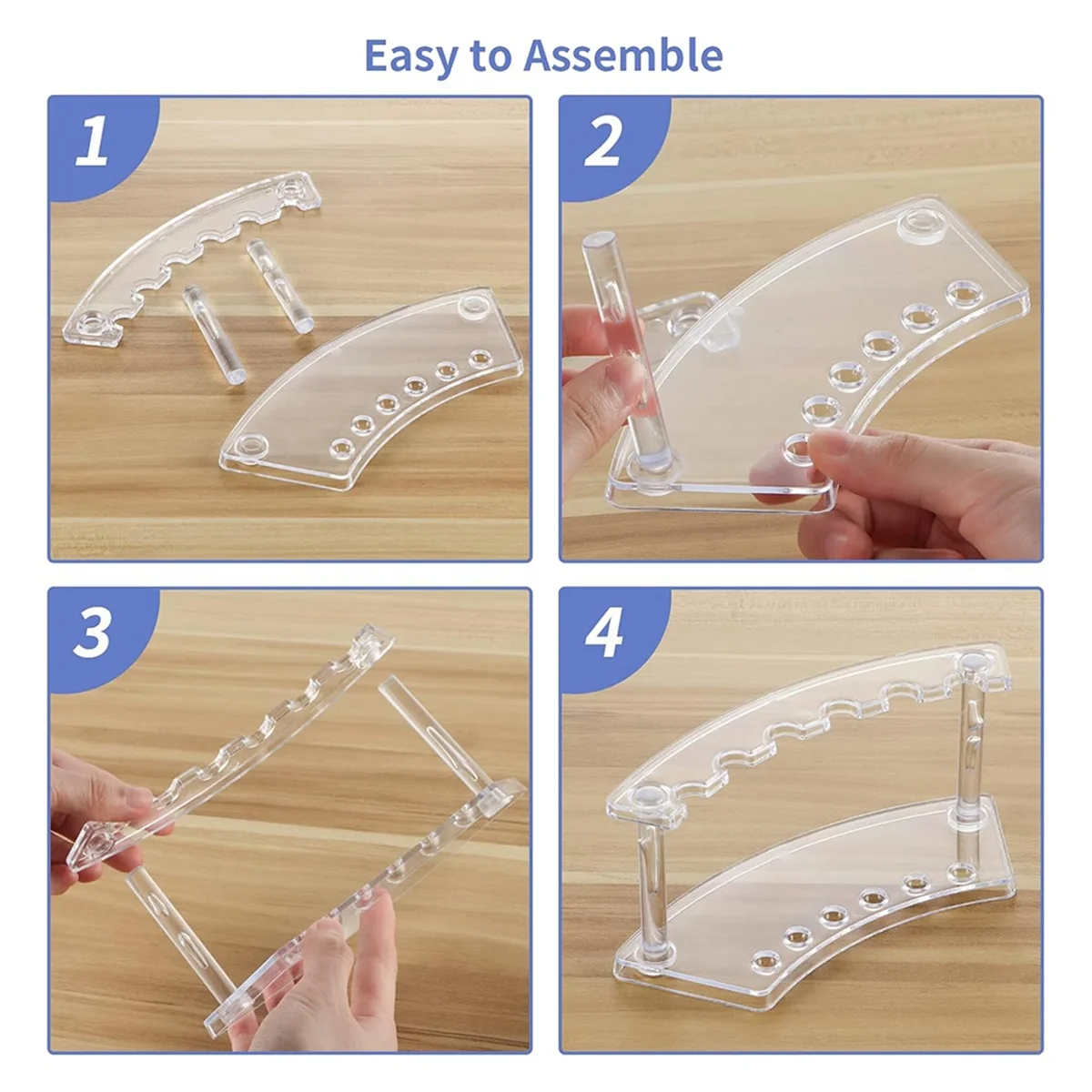 Easy to Assemble

1

2

3

4