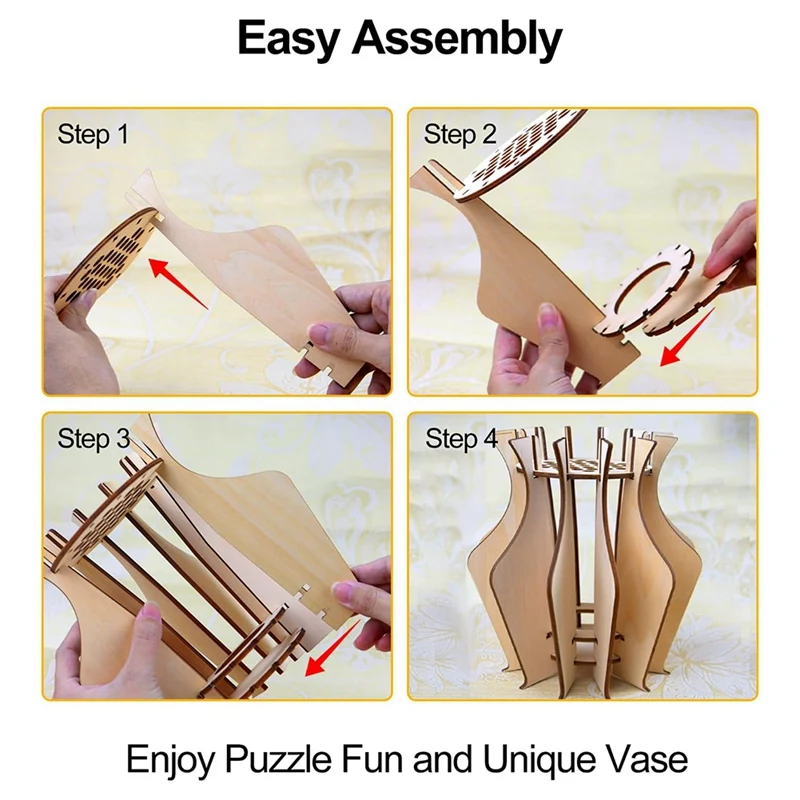 Easy Assembly

Step 1

Step 2

Step 3

Step 4

Enjoy Puzzle Fun and Unique Vase