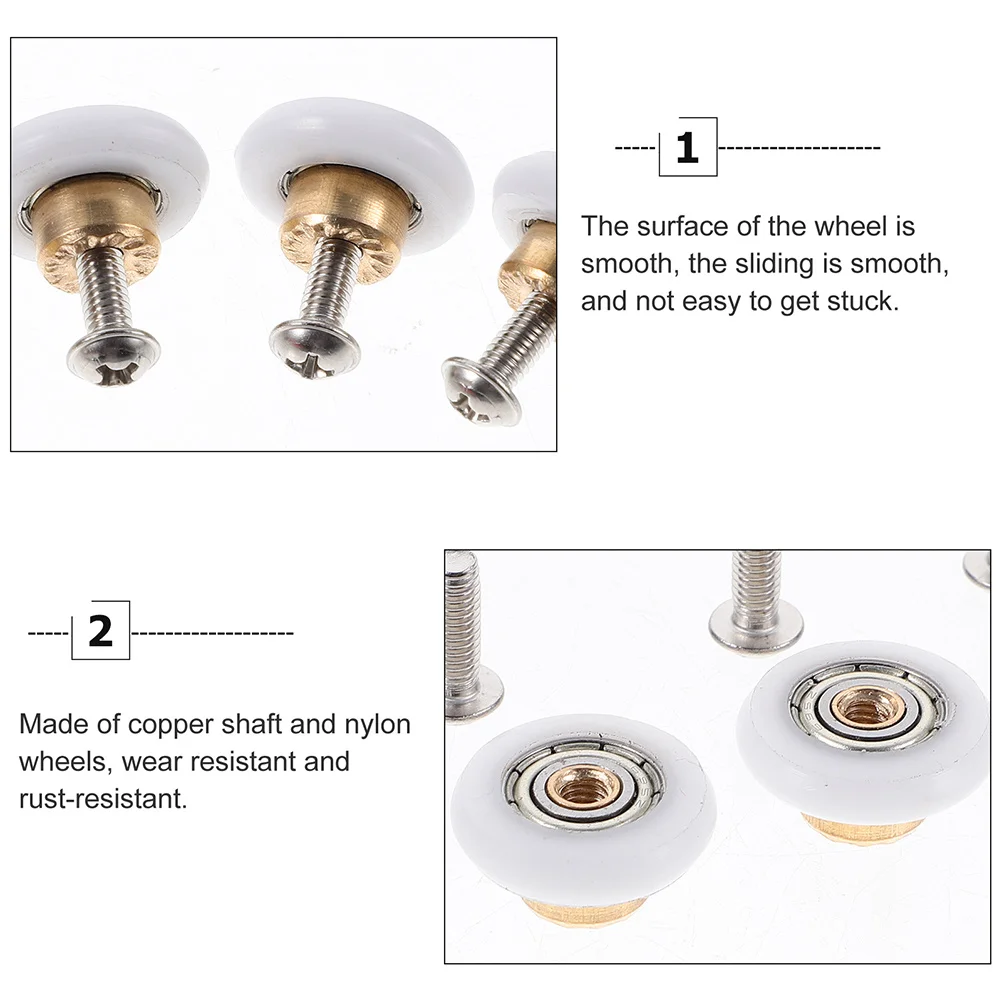 1

The surface of the wheel is smooth, the sliding is smooth, and not easy to get stuck.

2

Made of copper shaft and nylon wheels, wear resistant and rust-resistant.