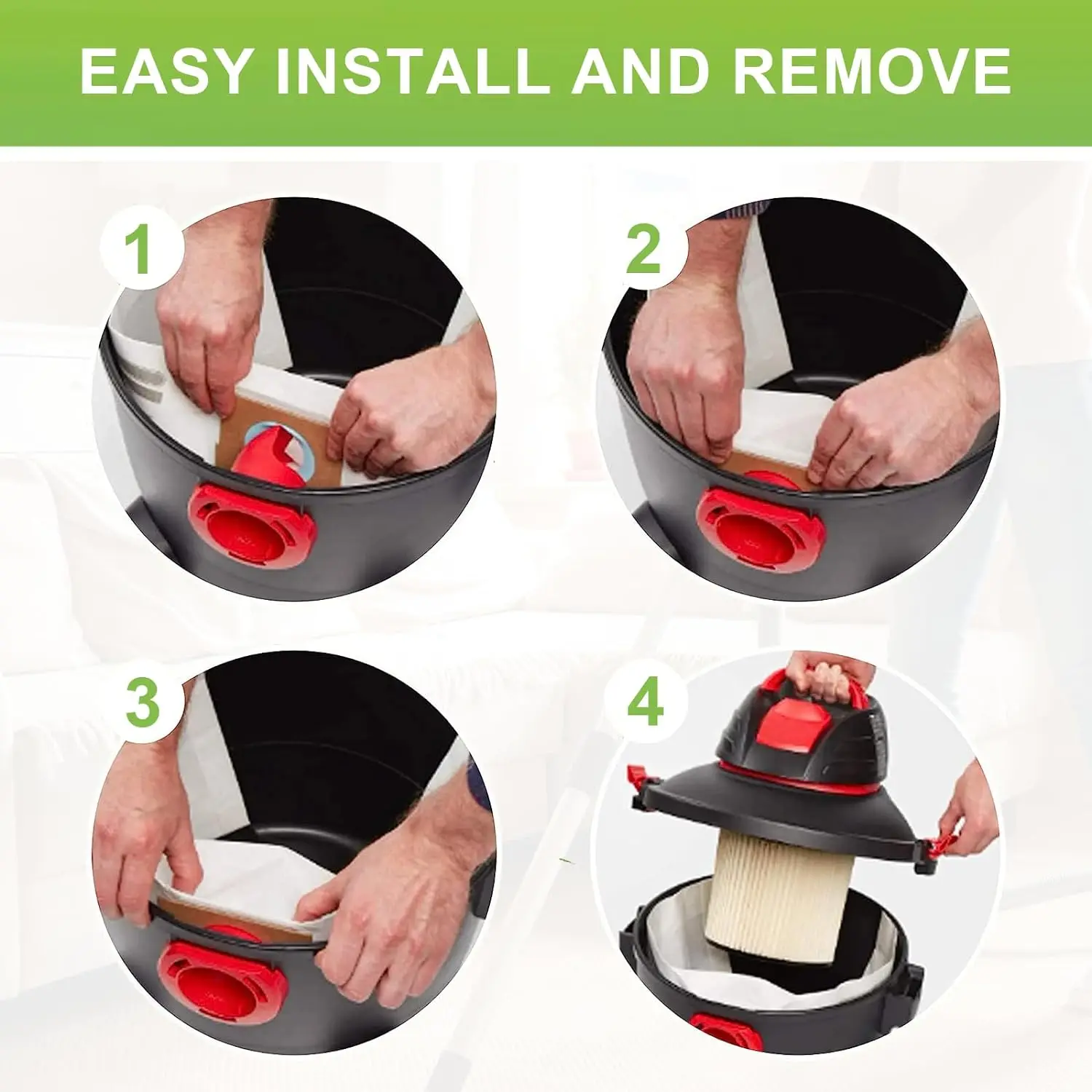 EASY INSTALL AND REMOVE

1

2

3

4